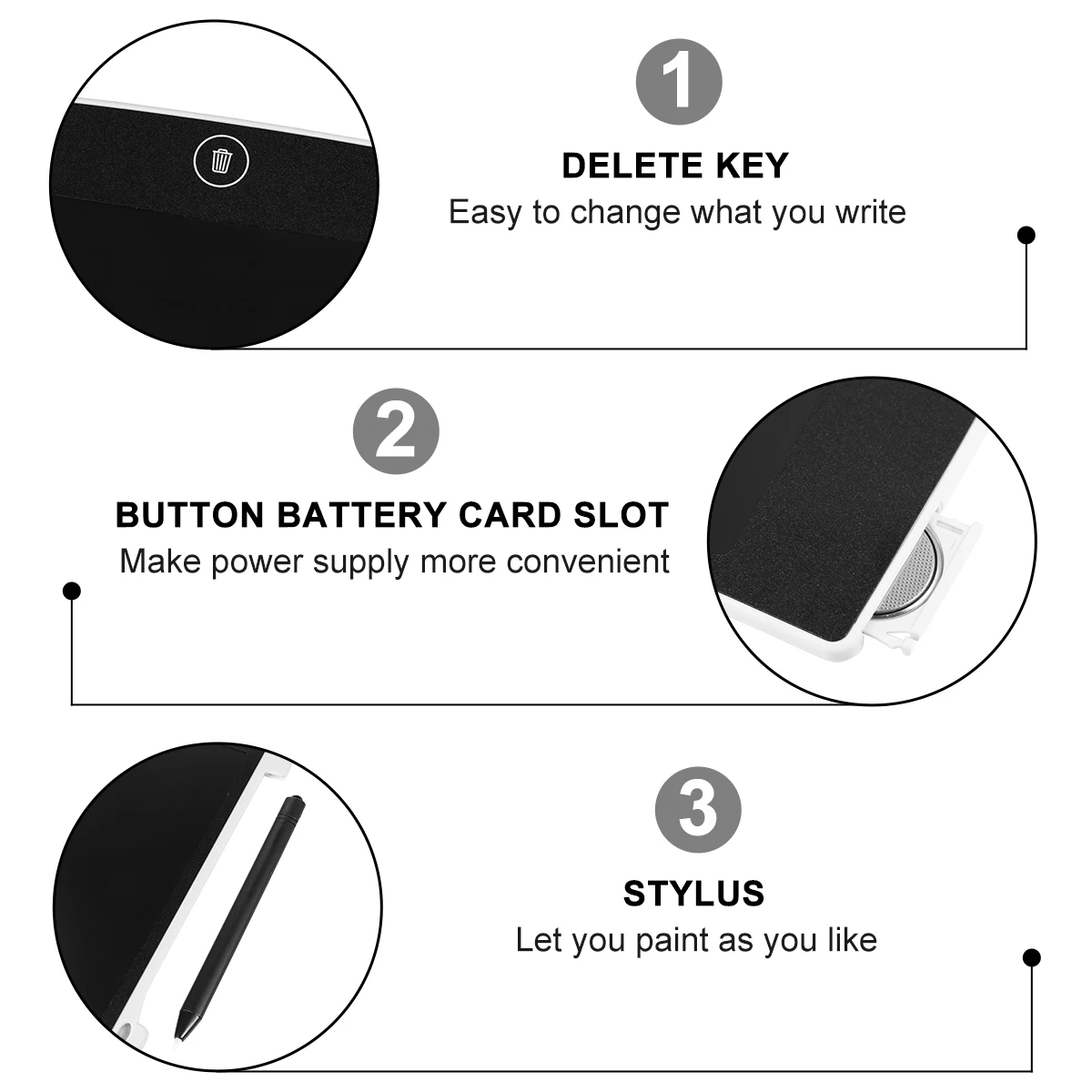 1

DELETE KEY
Easy to change what you write

2

BUTTON BATTERY CARD SLOT
Make power supply more convenient

3

STYLUS
Let you paint as you like