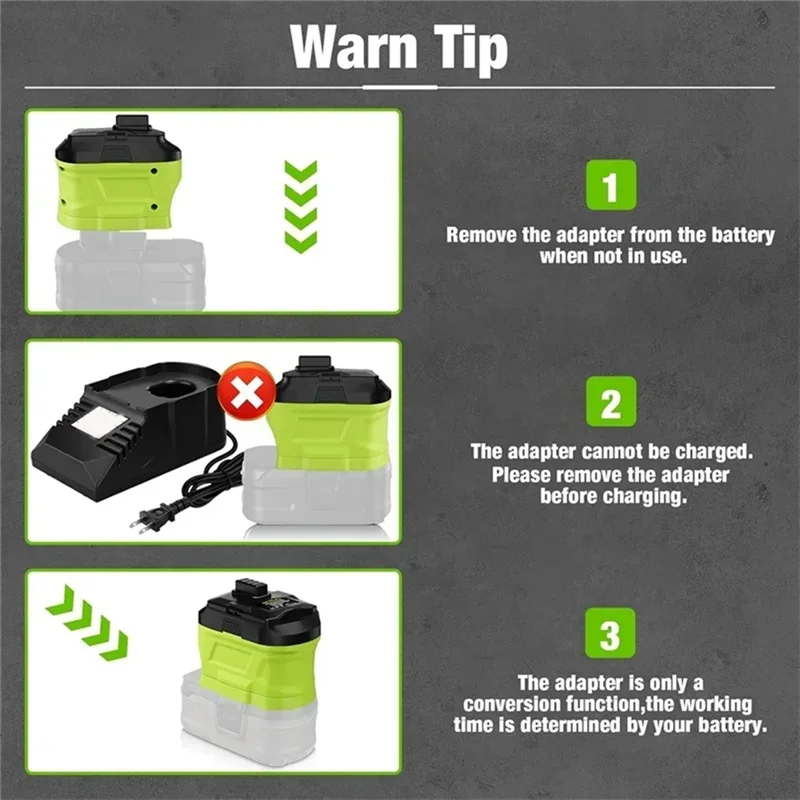 Warn Tip

1

Remove the adapter from the battery when not in use.

2

The adapter cannot be charged. Please remove the adapter before charging.

3

The adapter is only a conversion function,the working time is determined by your battery.