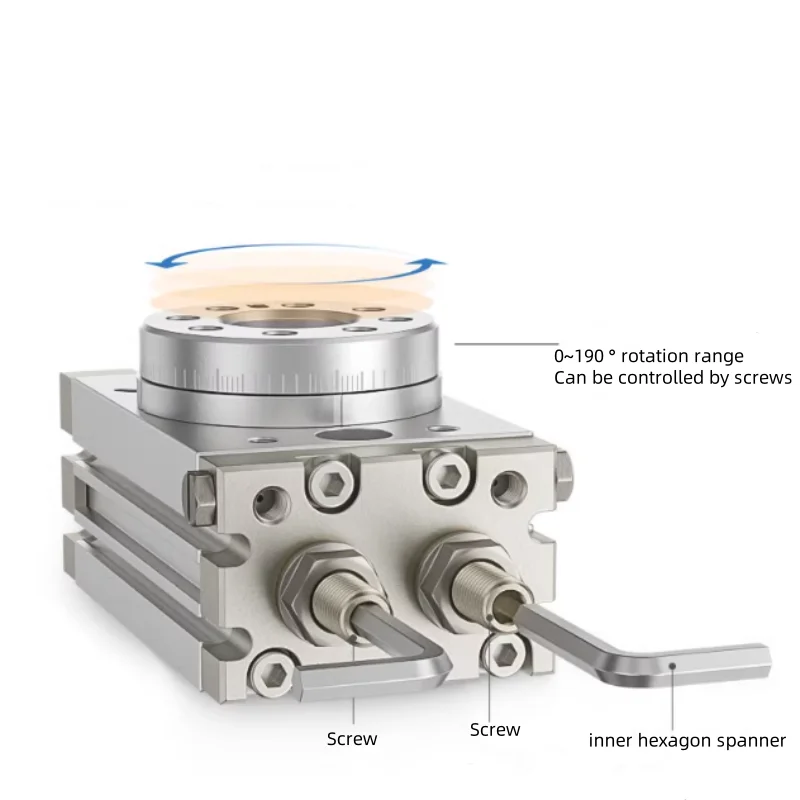 0~190 ° rotation range
Can be controlled by screws

Screw

Screw

inner hexagon spanner