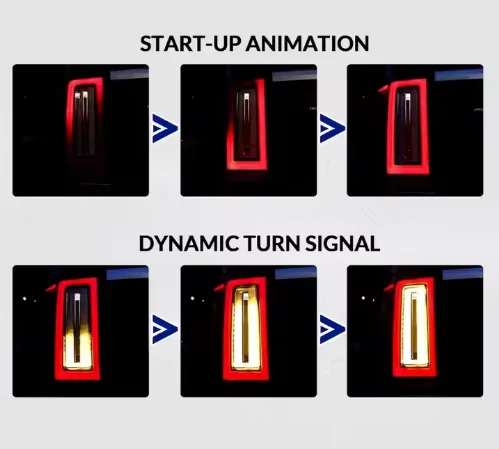 START-UP ANIMATION

DYNAMIC TURN SIGNAL