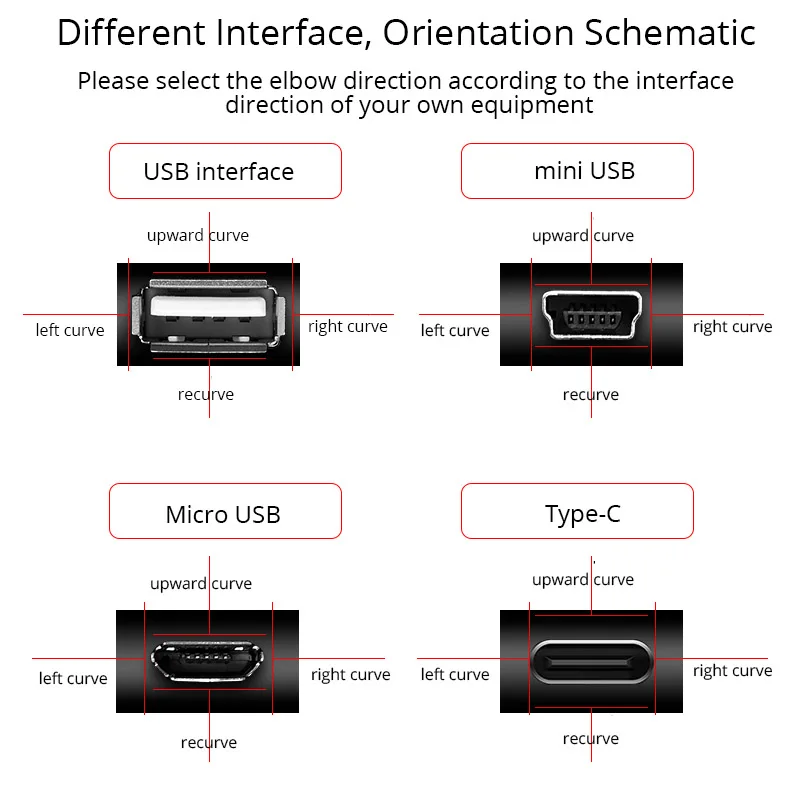 Different Interface, Orientation Schematic

Please select the elbow direction according to the interface direction of your own equipment

USB interface

upward curve

left curve

right curve

recurve

mini USB

upward curve

left curve

right curve

recurve

Micro USB

upward curve

left curve

right curve

recurve

Type-C

upward curve

left curve

right curve

recurve