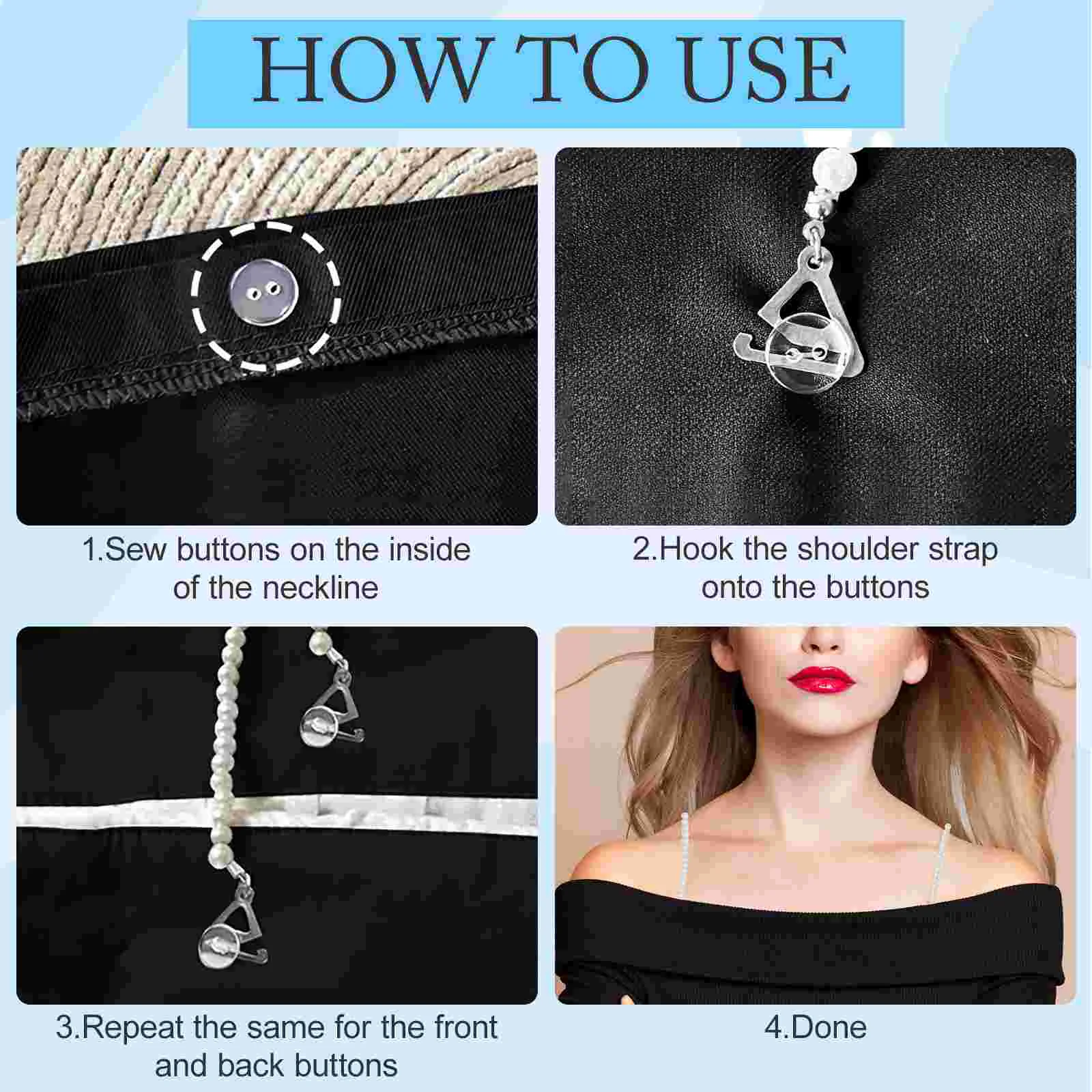 HOW TO USE

1.Sew buttons on the inside of the neckline

2.Hook the shoulder strap onto the buttons

3.Repeat the same for the front and back buttons

4.Done