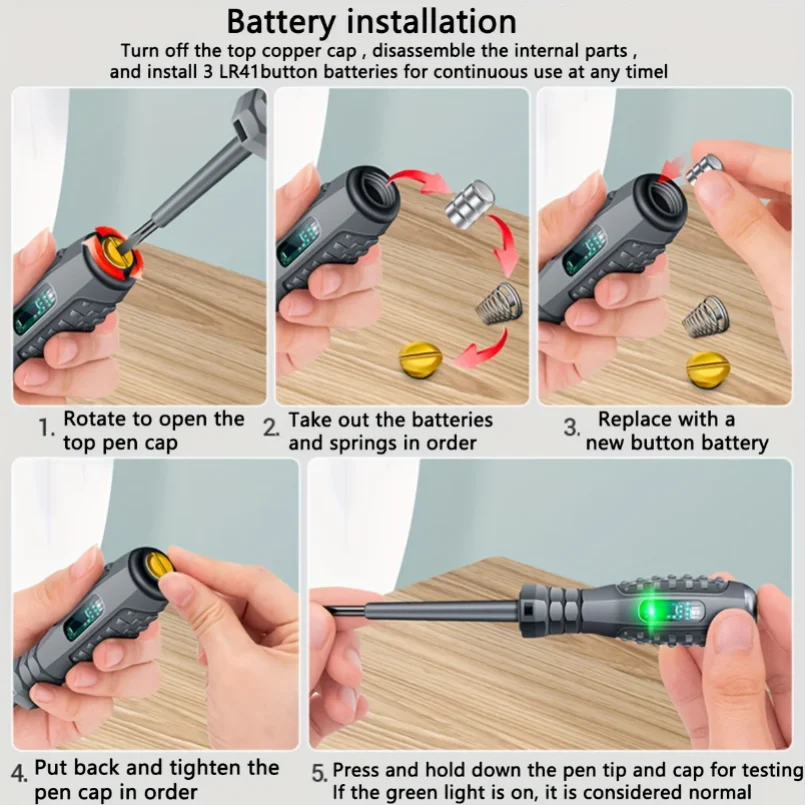 Battery installation

Turn off the top copper cap , disassemble the internal parts , and install 3 LR41button batteries for continuous use at any timel

1. Rotate to open the top pen cap

2. Take out the batteries and springs in order

3. Replace with a new button battery

4. Put back and tighten the pen cap in order

5. Press and hold down the pen tip and cap for testing If the green light is on, it is considered normal