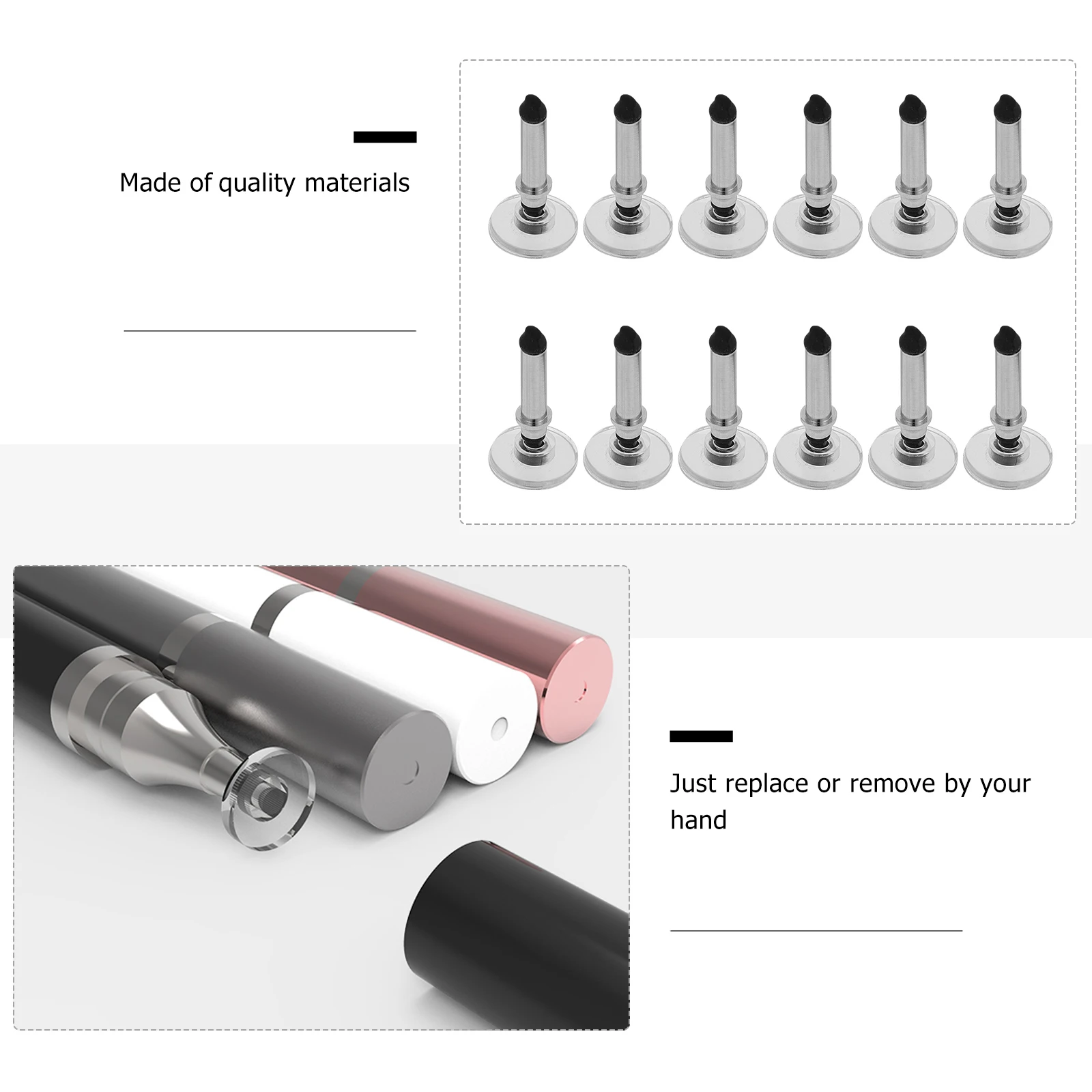 Made of quality materials

Just replace or remove by your hand