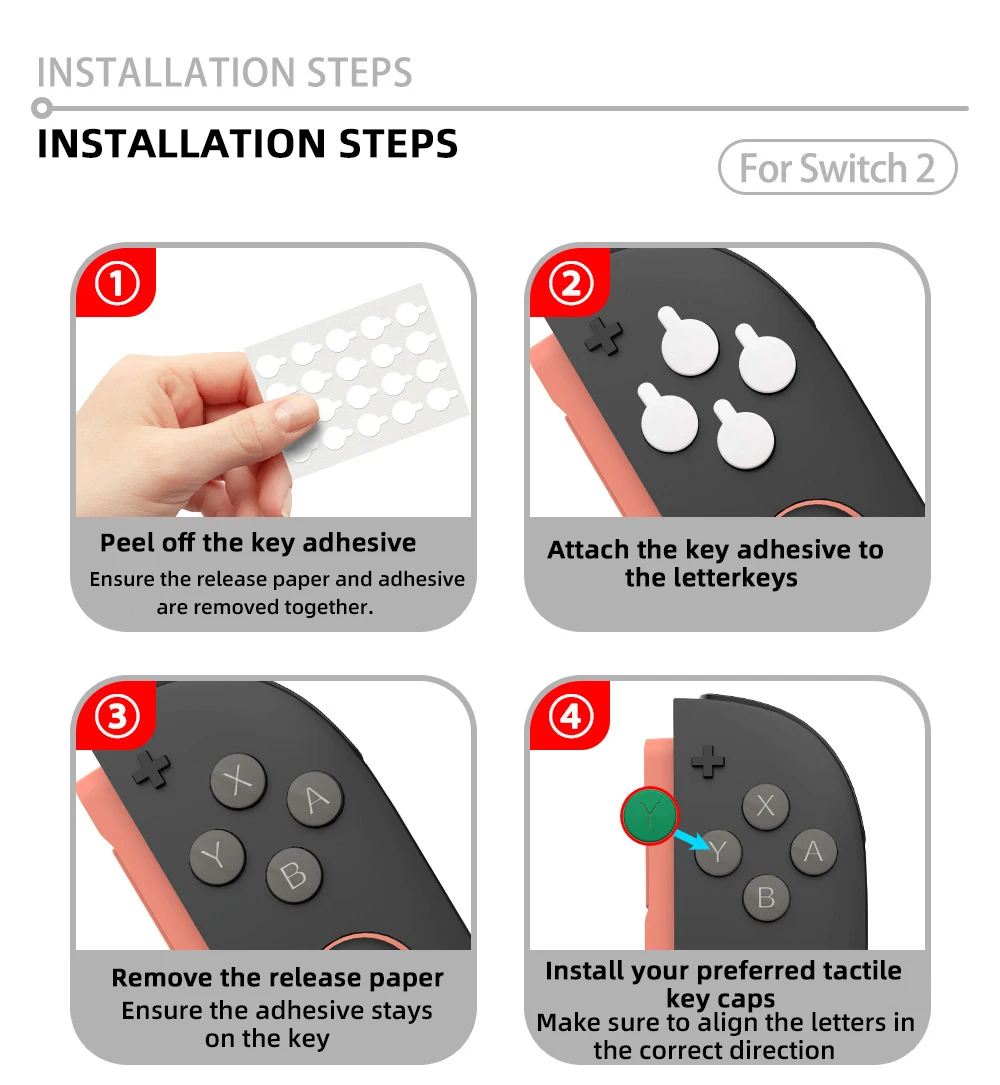 INSTALLATION STEPS

INSTALLATION STEPS

For Switch 2

①

Peel off the key adhesive

Ensure the release paper and adhesive are removed together.

②

Attach the key adhesive to the letterkeys

③

X A Y B

Remove the release paper

Ensure the adhesive stays on the key

④

Y X Y A B

Install your preferred tactile key caps

Make sure to align the letters in the correct direction