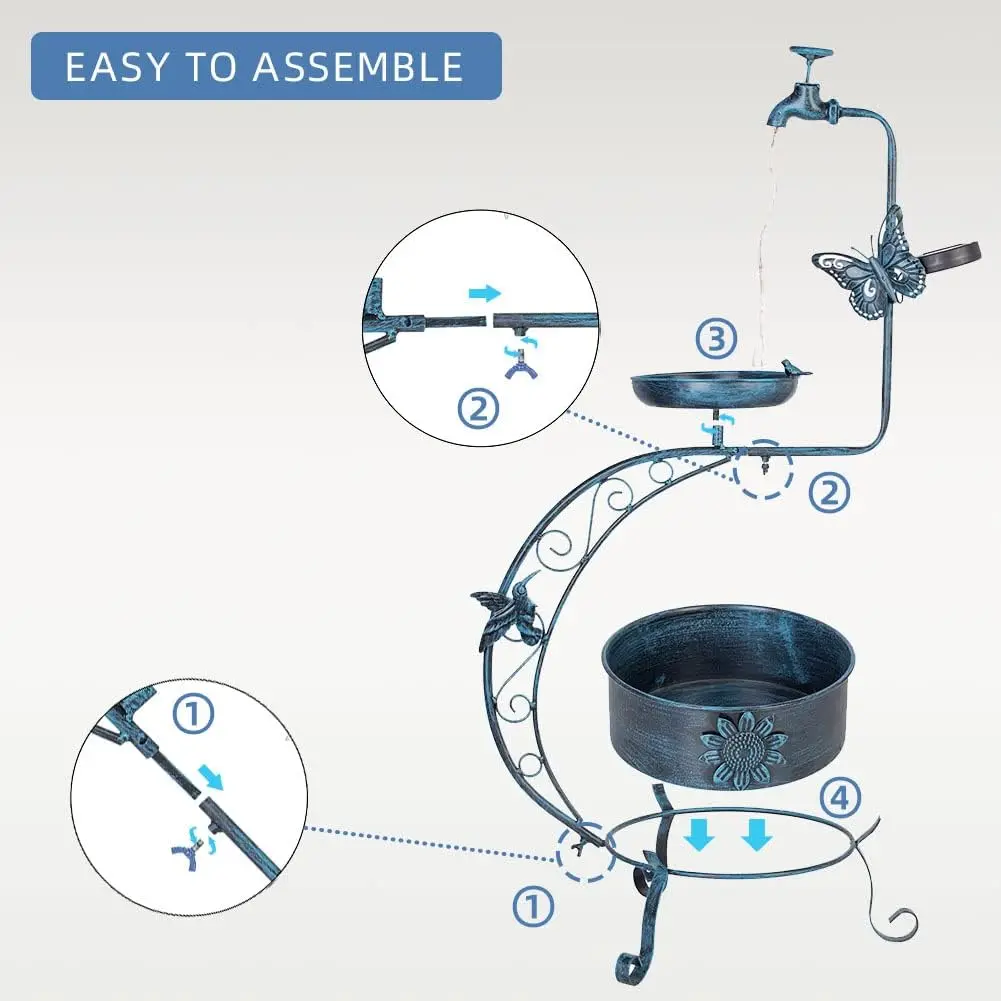 EASY TO ASSEMBLE

②

③

②

①

④

①