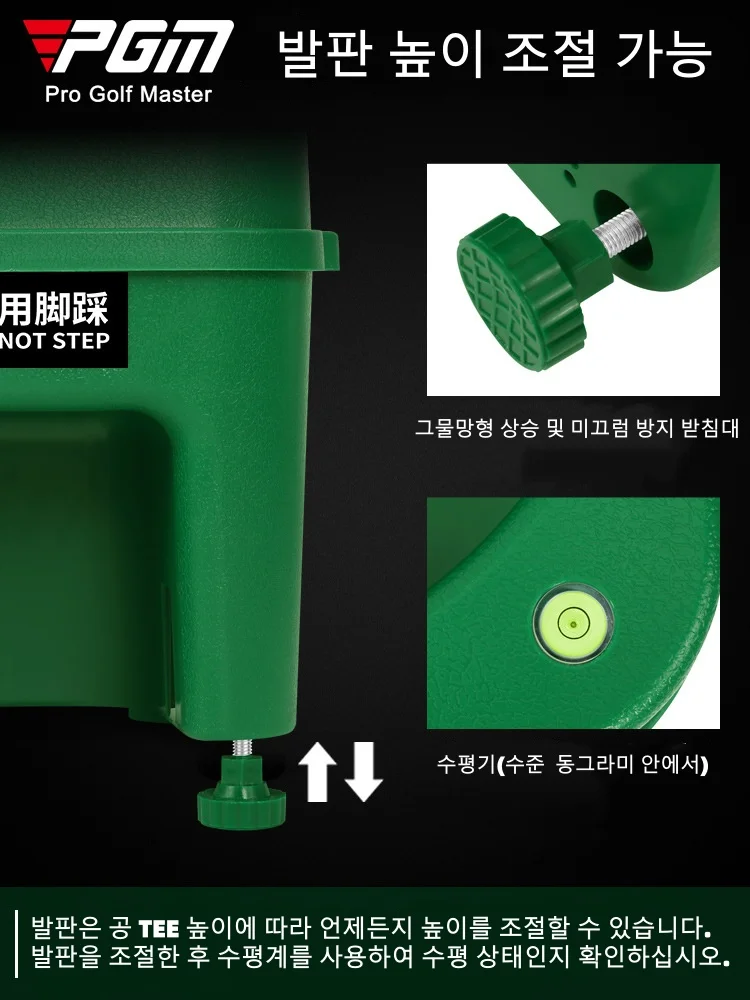 PGM
Pro Golf Master

발판 높이 조절 가능

用脚踩
NOT STEP

그물망형 상승 및 미끄럼 방지 받침대

수평기(수준 동그라미 안에서)

발판은 공 TEE 높이에 따라 언제든지 높이를 조절할 수 있습니다.
발판을 조절한 후 수평계를 사용하여 수평 상태인지 확인하십시오.