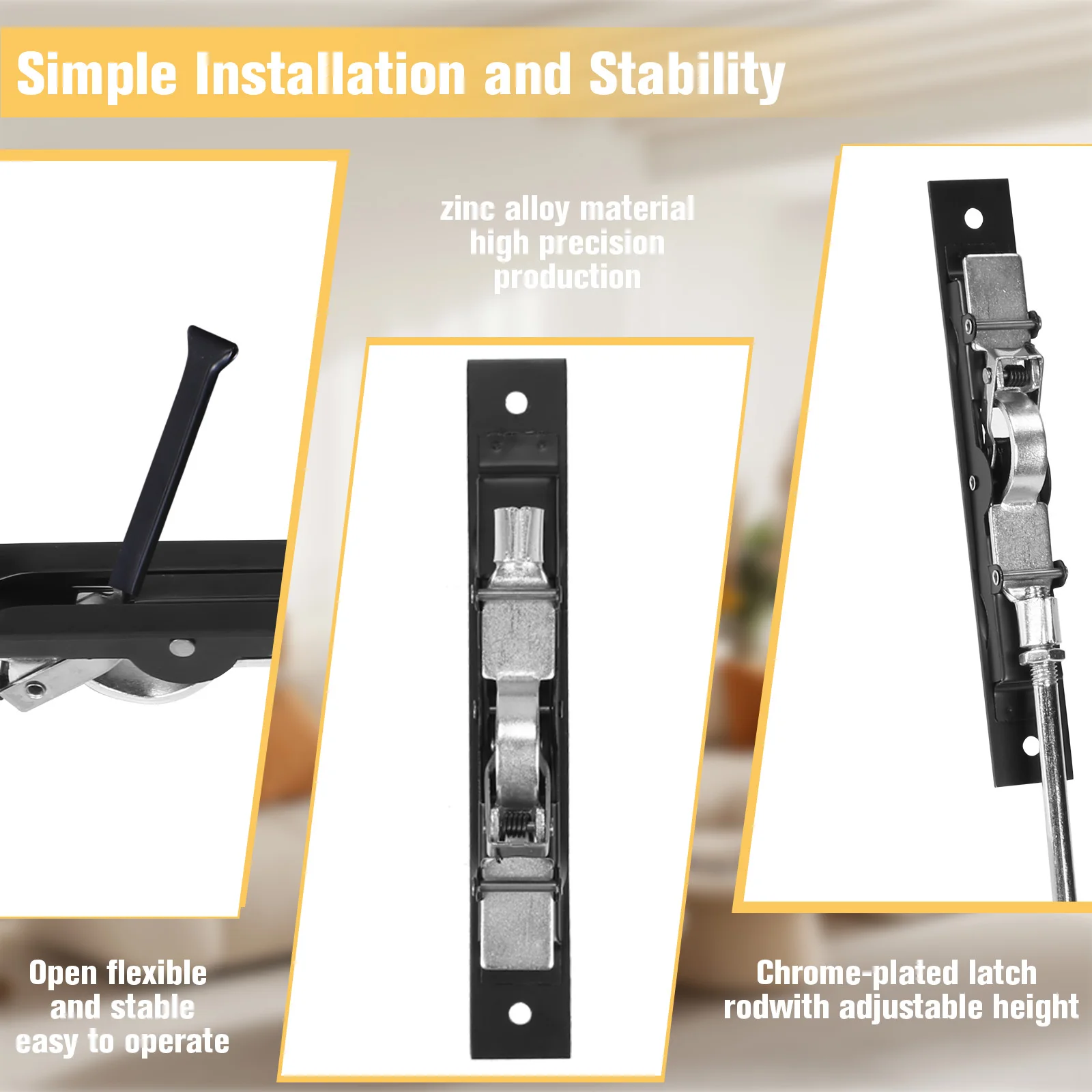 Simple Installation and Stability

zinc alloy material
high precision
production

Open flexible
and stable
easy to operate

Chrome-plated latch
rodwith adjustable height