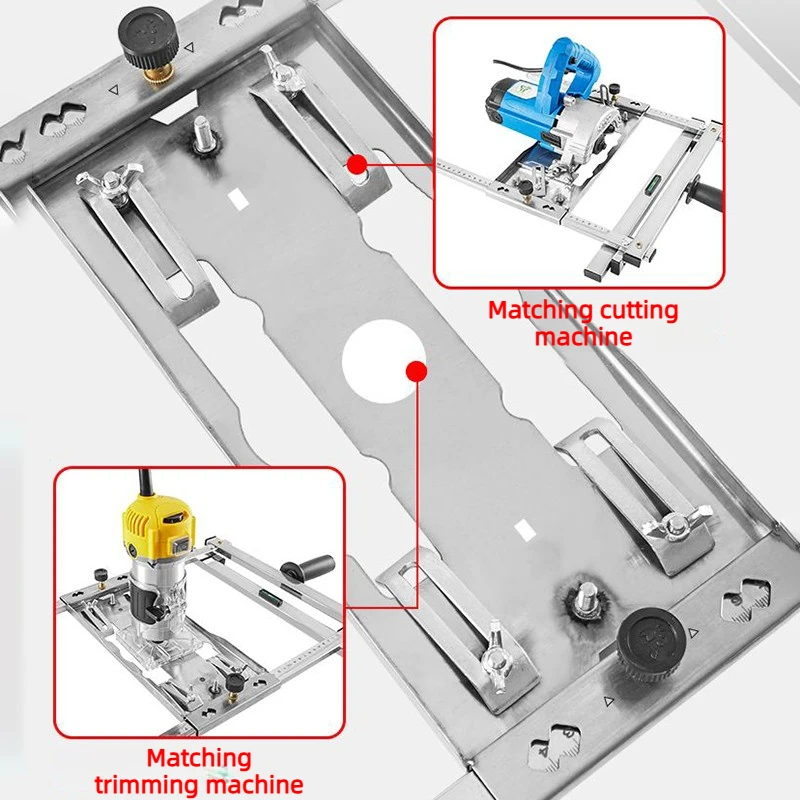 Matching cutting machine

Matching trimming machine