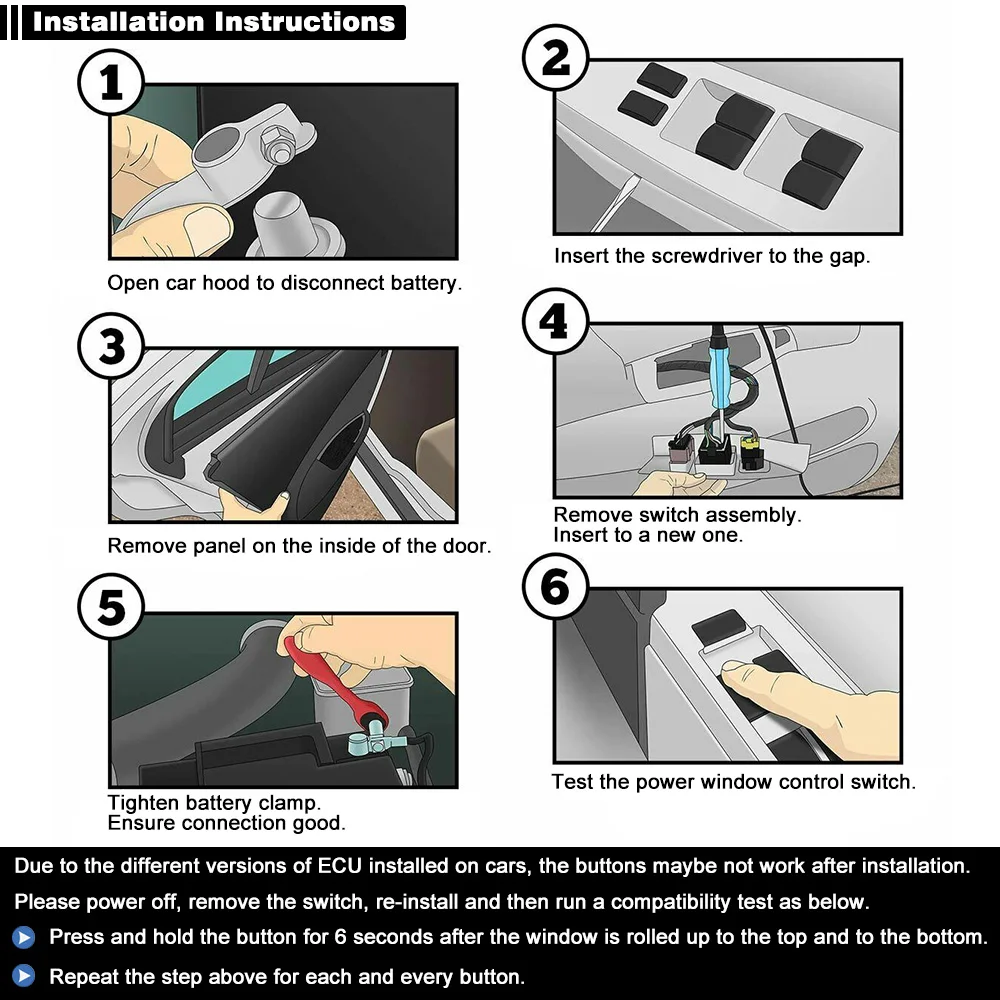 Installation Instructions

1

Open car hood to disconnect battery.

2

Insert the screwdriver to the gap.

3

Remove panel on the inside of the door.

4

Remove switch assembly.
Insert to a new one.

5

Tighten battery clamp.
Ensure connection good.

6

Test the power window control switch.

Due to the different versions of ECU installed on cars, the buttons maybe not work after installation.
Please power off, remove the switch, re-install and then run a compatibility test as below.

Press and hold the button for 6 seconds after the window is rolled up to the top and to the bottom.

Repeat the step above for each and every button.