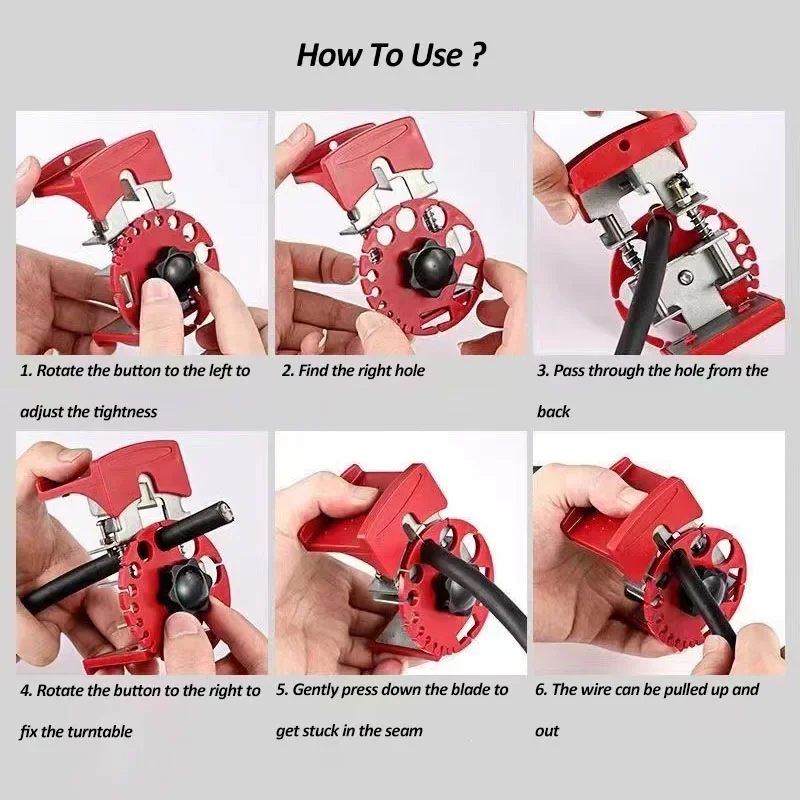 How To Use ?

1. Rotate the button to the left to adjust the tightness

2. Find the right hole

3. Pass through the hole from the back

4. Rotate the button to the right to fix the turntable

5. Gently press down the blade to get stuck in the seam

6. The wire can be pulled up and out