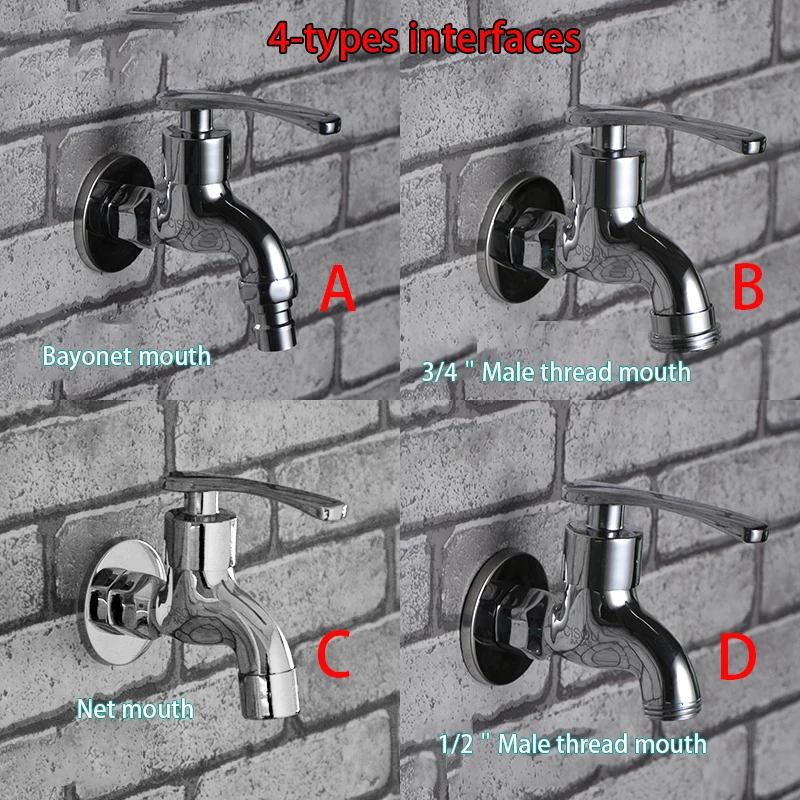 4-types interfaces

A
Bayonet mouth

B
3/4 " Male thread mouth

C
Net mouth

D
1/2 " Male thread mouth