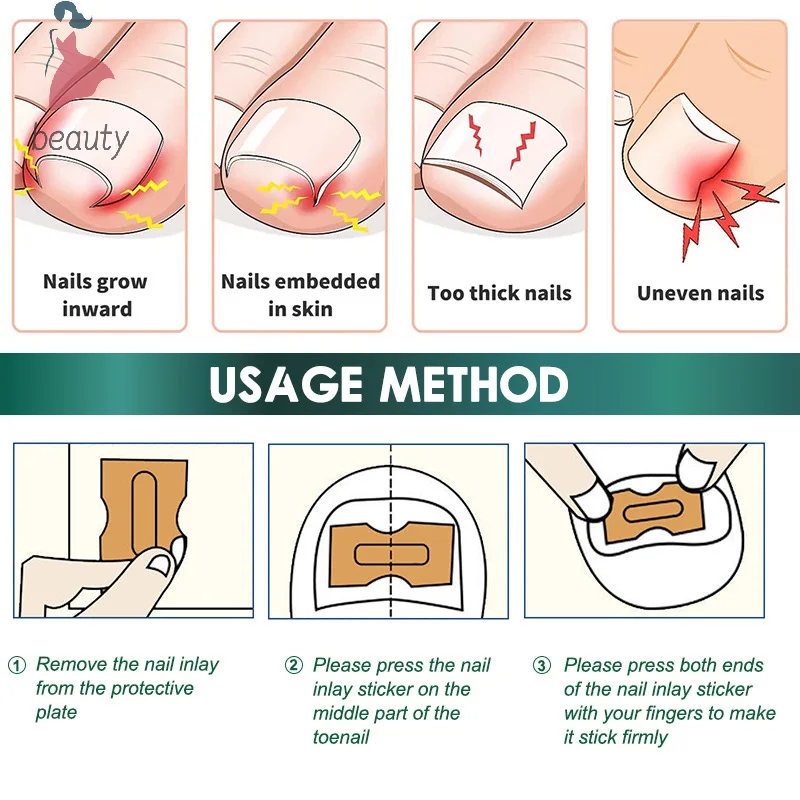 beauty

Nails grow inward

Nails embedded in skin

Too thick nails

Uneven nails

USAGE METHOD

① Remove the nail inlay from the protective plate

② Please press the nail inlay sticker on the middle part of the toenail

③ Please press both ends of the nail inlay sticker with your fingers to make it stick firmly