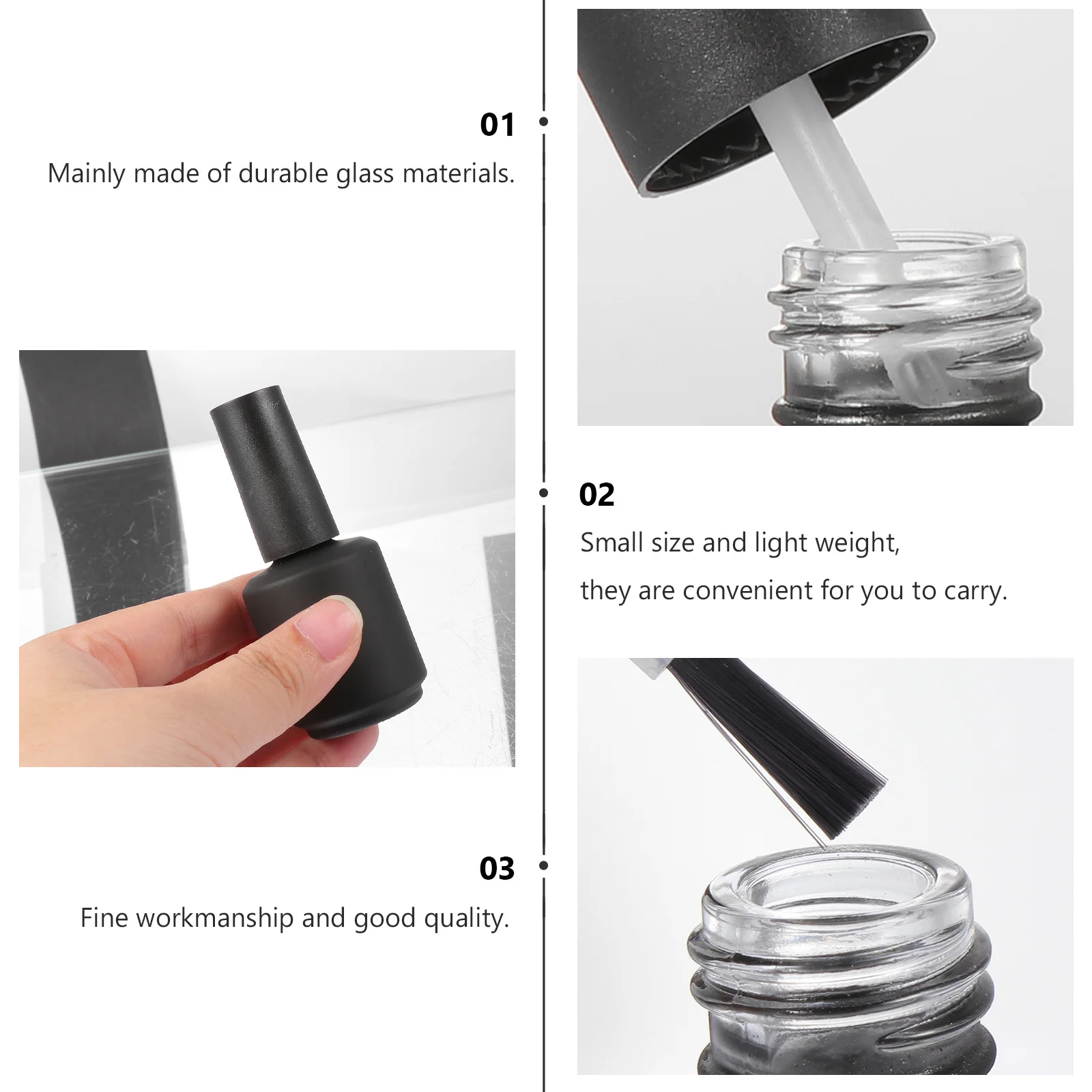 01

Mainly made of durable glass materials.

02

Small size and light weight,
they are convenient for you to carry.

03

Fine workmanship and good quality.