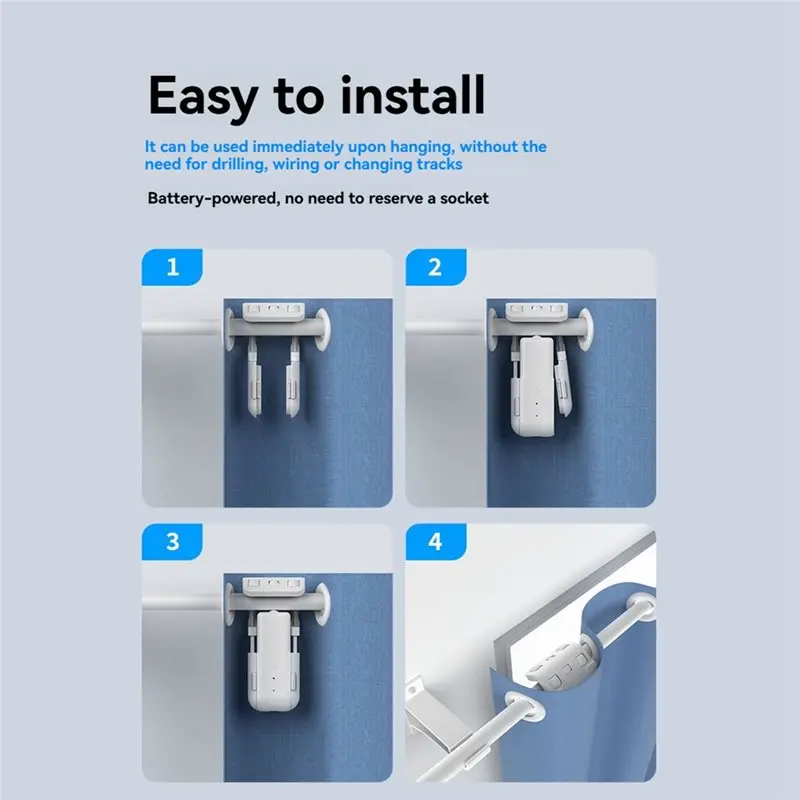 Easy to install

It can be used immediately upon hanging, without the need for drilling, wiring or changing tracks

Battery-powered, no need to reserve a socket

1

2

3

4