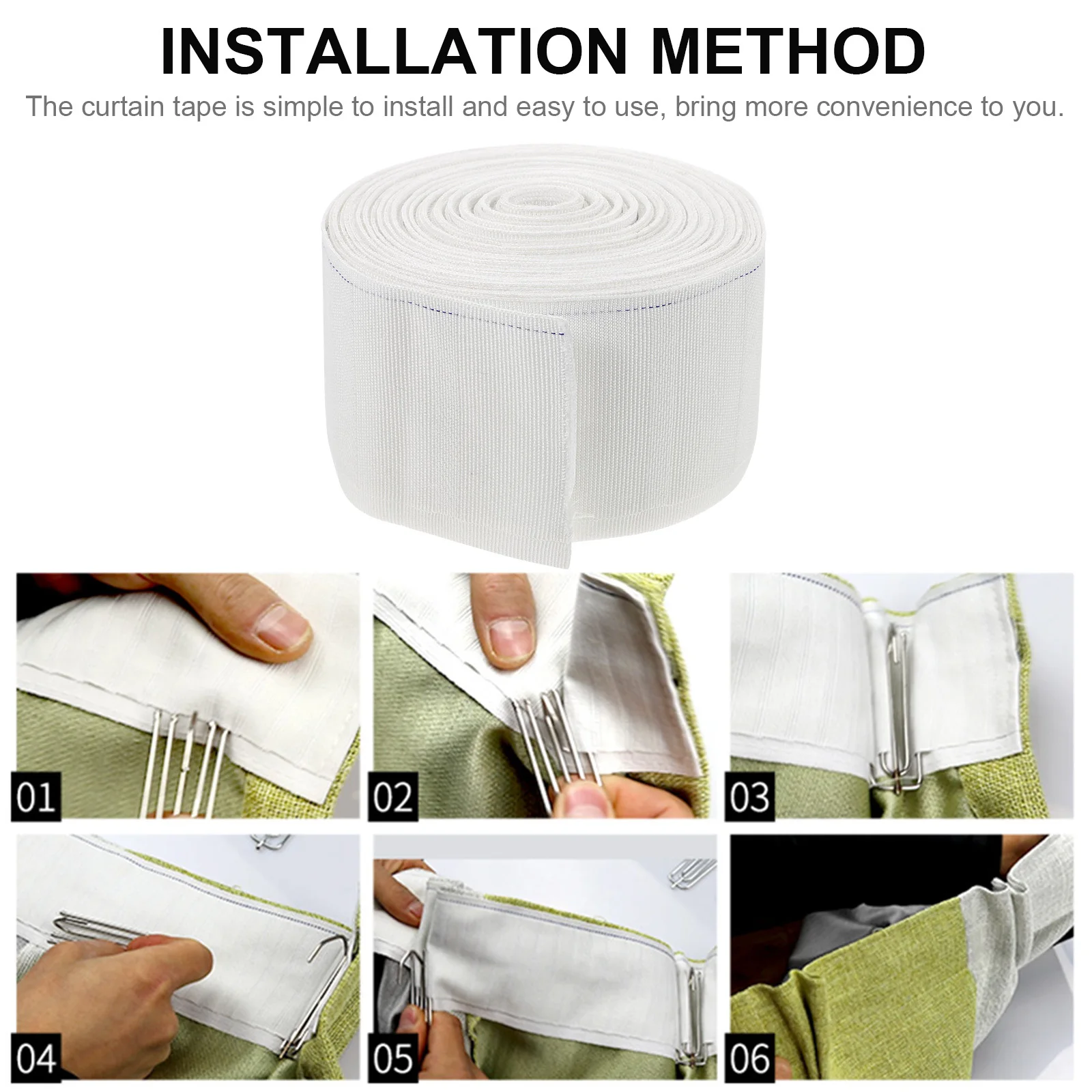 INSTALLATION METHOD

The curtain tape is simple to install and easy to use, bring more convenience to you.

01

02

03

04

05

06