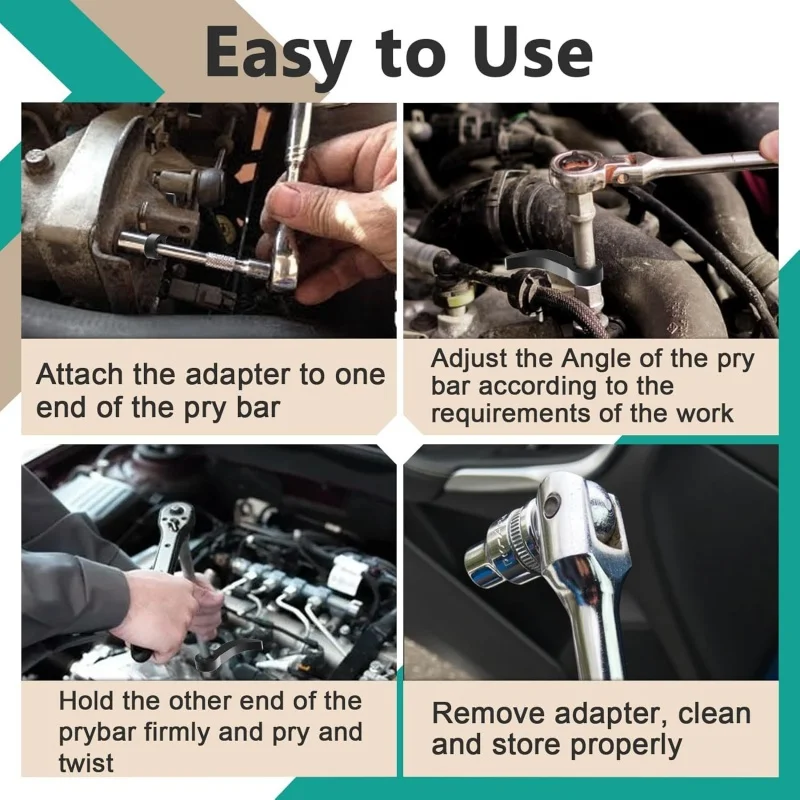 Easy to Use

Attach the adapter to one end of the pry bar

Adjust the Angle of the pry bar according to the requirements of the work

Hold the other end of the prybar firmly and pry and twist

Remove adapter, clean and store properly