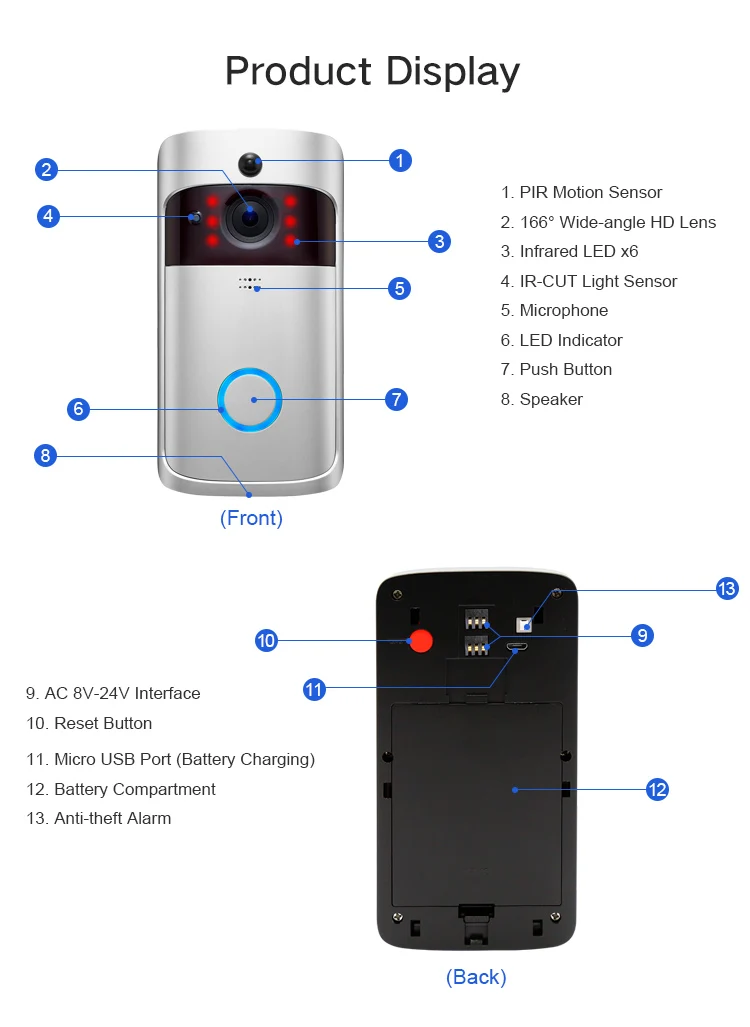 Product Display

2
1
4
3
5
6
7
8

(Front)

1. PIR Motion Sensor
2. 166° Wide-angle HD Lens
3. Infrared LED x6
4. IR-CUT Light Sensor
5. Microphone
6. LED Indicator
7. Push Button
8. Speaker

13
10
9
11
12

9. AC 8V-24V Interface
10. Reset Button
11. Micro USB Port (Battery Charging)
12. Battery Compartment
13. Anti-theft Alarm

(Back)