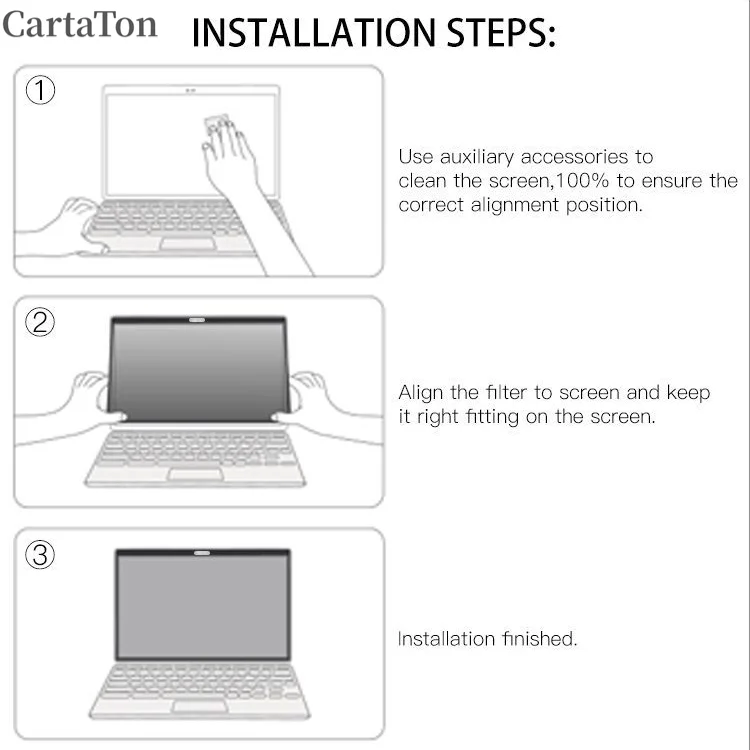 CartaTon INSTALLATION STEPS:

①

Use auxiliary accessories to clean the screen,100% to ensure the correct alignment position.

②

Align the filter to screen and keep it right fitting on the screen.

③

Installation finished.