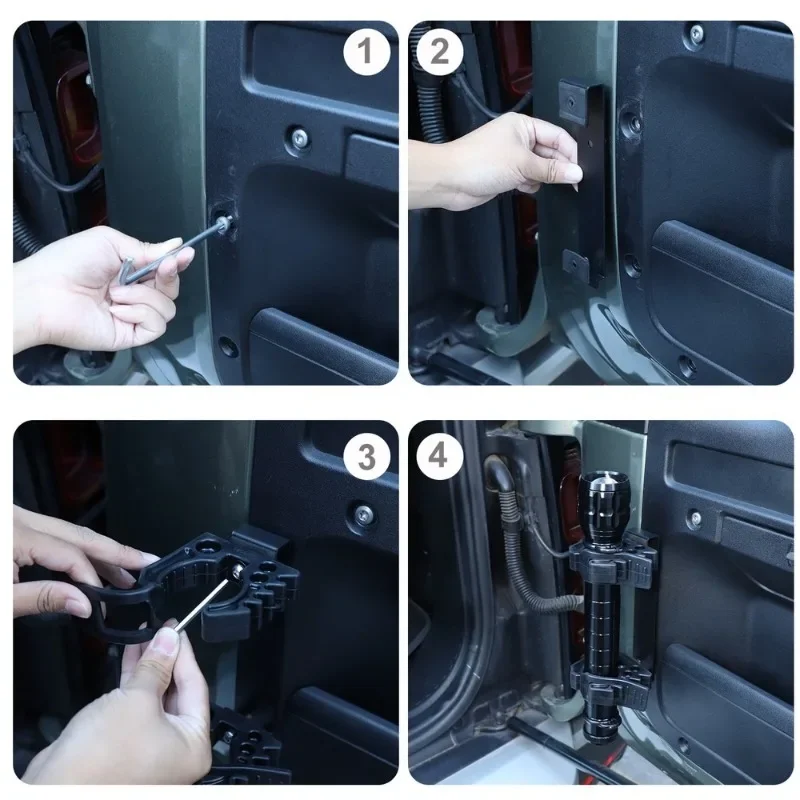 1

2

3

4