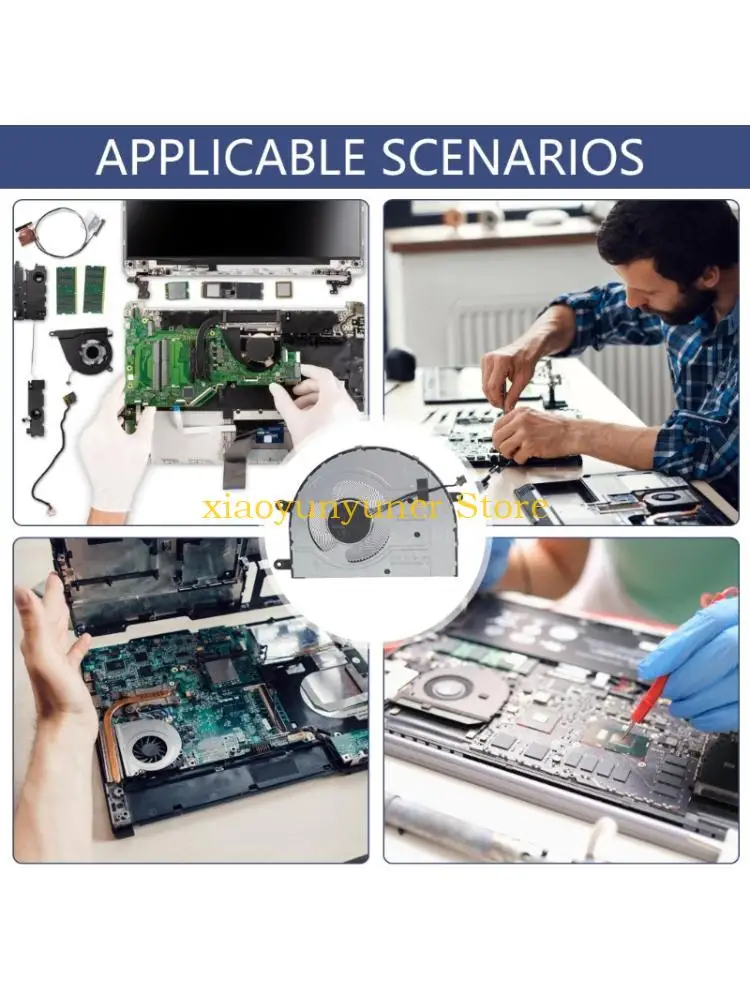 APPLICABLE SCENARIOS

xiaoyunyuner Store