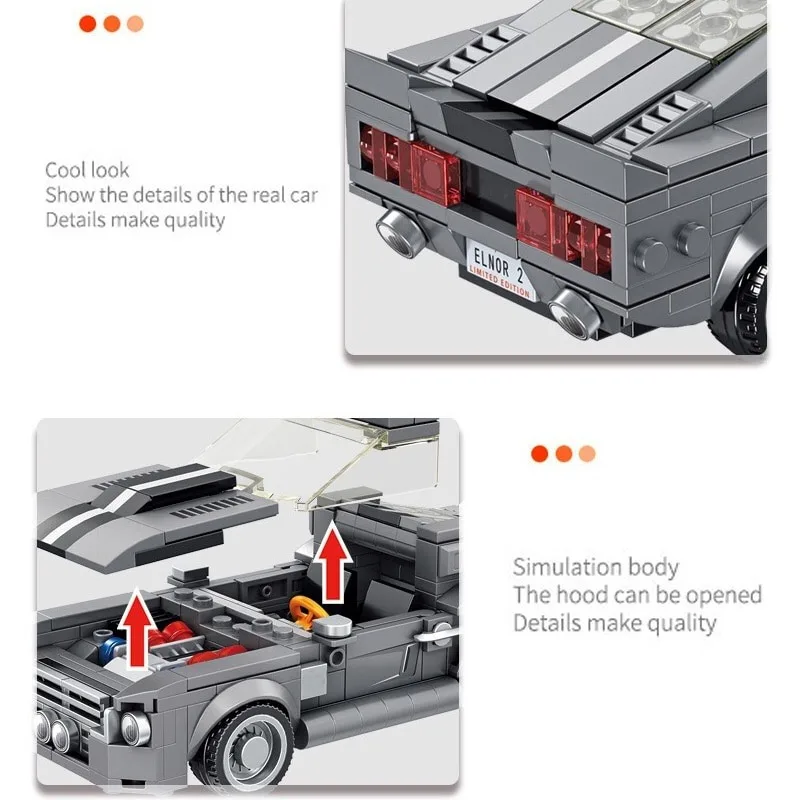 Cool look
Show the details of the real car
Details make quality

ELNOR 2
LIMITED EDITION

Simulation body
The hood can be opened
Details make quality