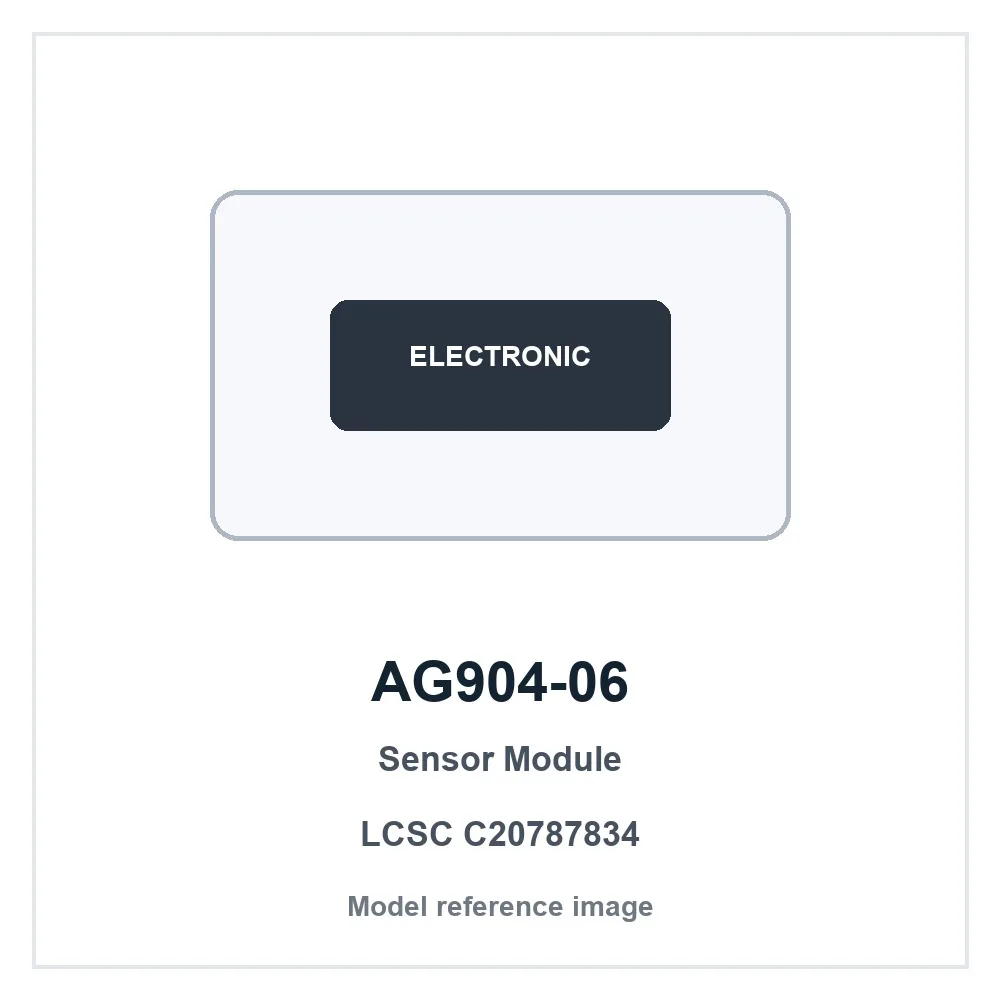 ELECTRONIC

AG904-06

Sensor Module

LCSC C20787834

Model reference image