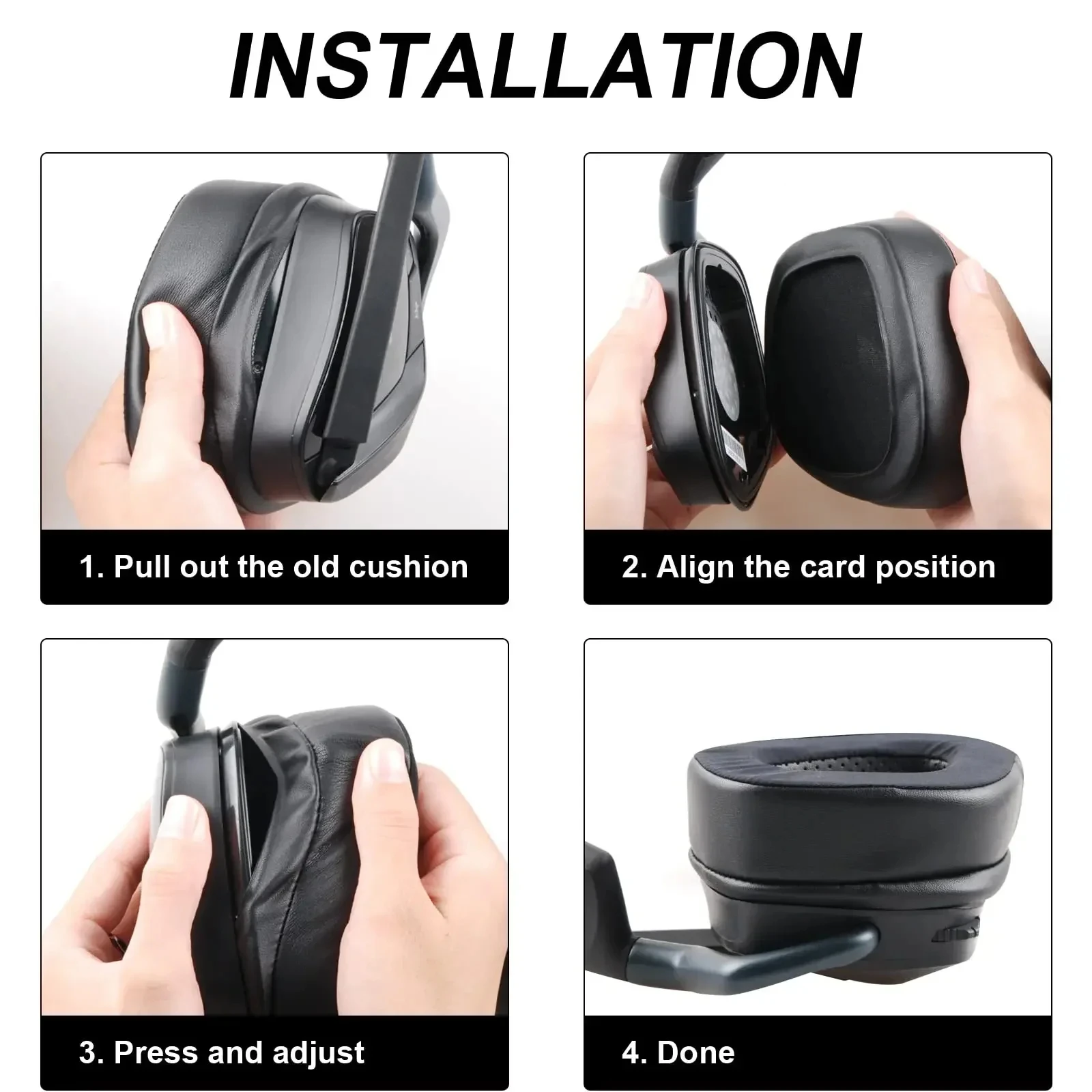 INSTALLATION

1. Pull out the old cushion

2. Align the card position

3. Press and adjust

4. Done