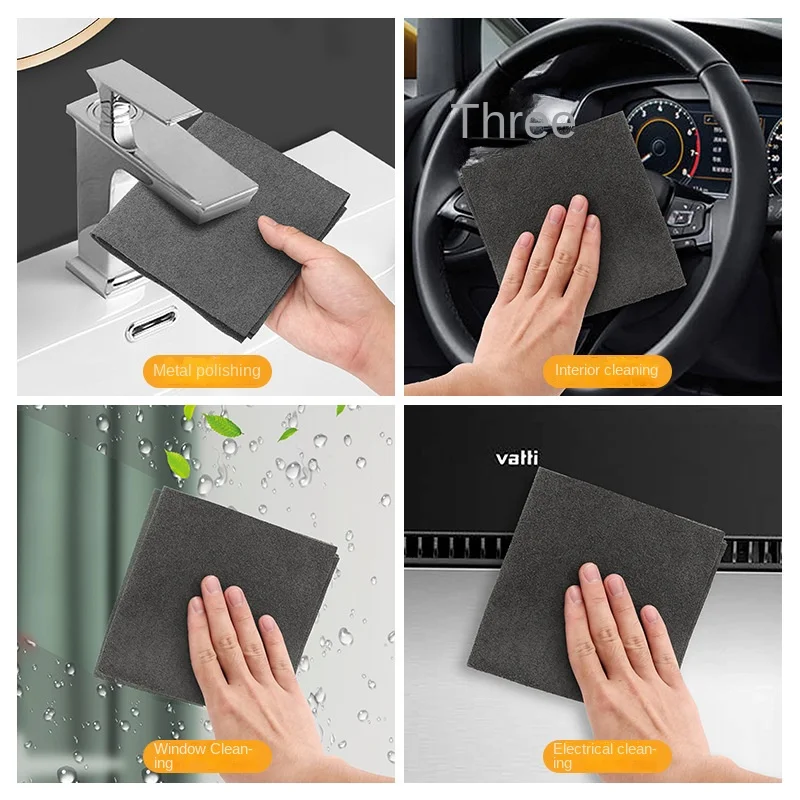 Metal polishing

Three

Interior cleaning

Window Cleaning

vatti

Electrical cleaning