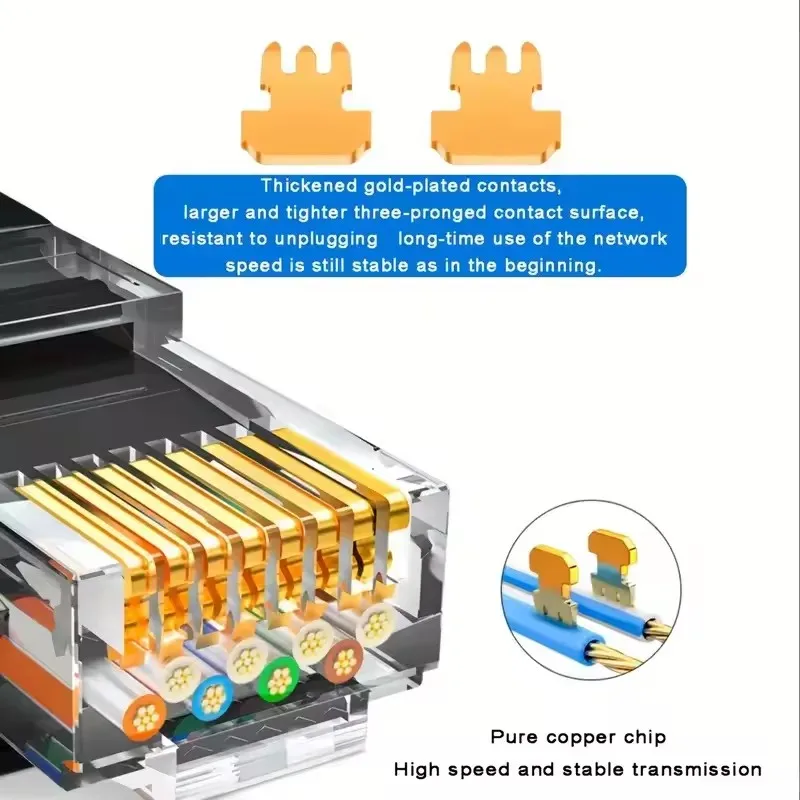 Thickened gold-plated contacts, larger and tighter three-pronged contact surface, resistant to unplugging long-time use of the network speed is still stable as in the beginning.

Pure copper chip
High speed and stable transmission