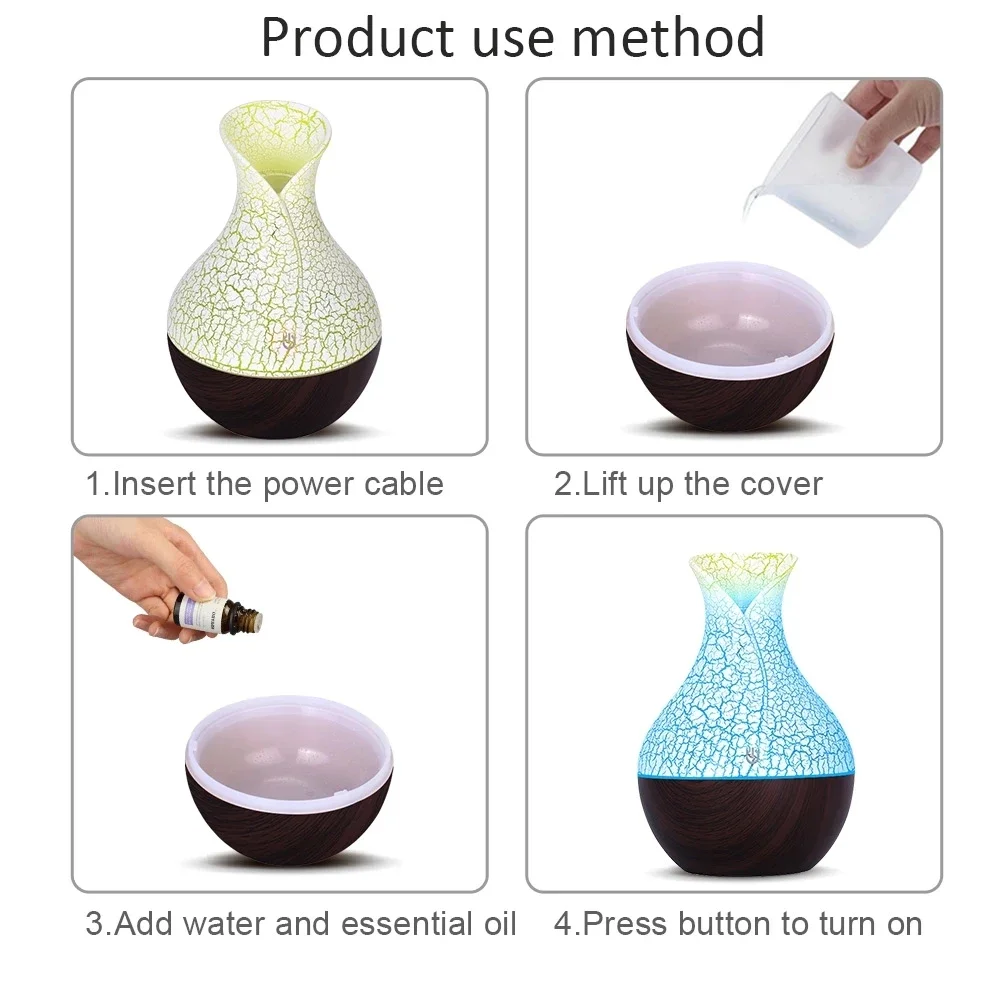 Product use method

1.Insert the power cable

2.Lift up the cover

3.Add water and essential oil

4.Press button to turn on