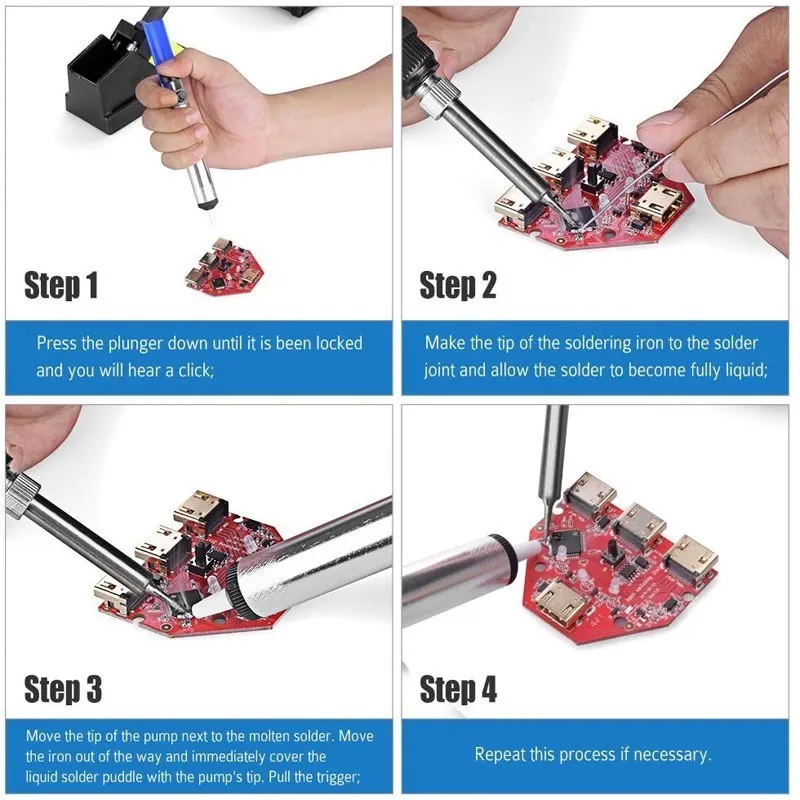 Step 1

Press the plunger down until it is been locked and you will hear a click;

Step 2

Make the tip of the soldering iron to the solder joint and allow the solder to become fully liquid;

Step 3

Move the tip of the pump next to the molten solder. Move the iron out of the way and immediately cover the liquid solder puddle with the pump's tip. Pull the trigger;

Step 4

Repeat this process if necessary.