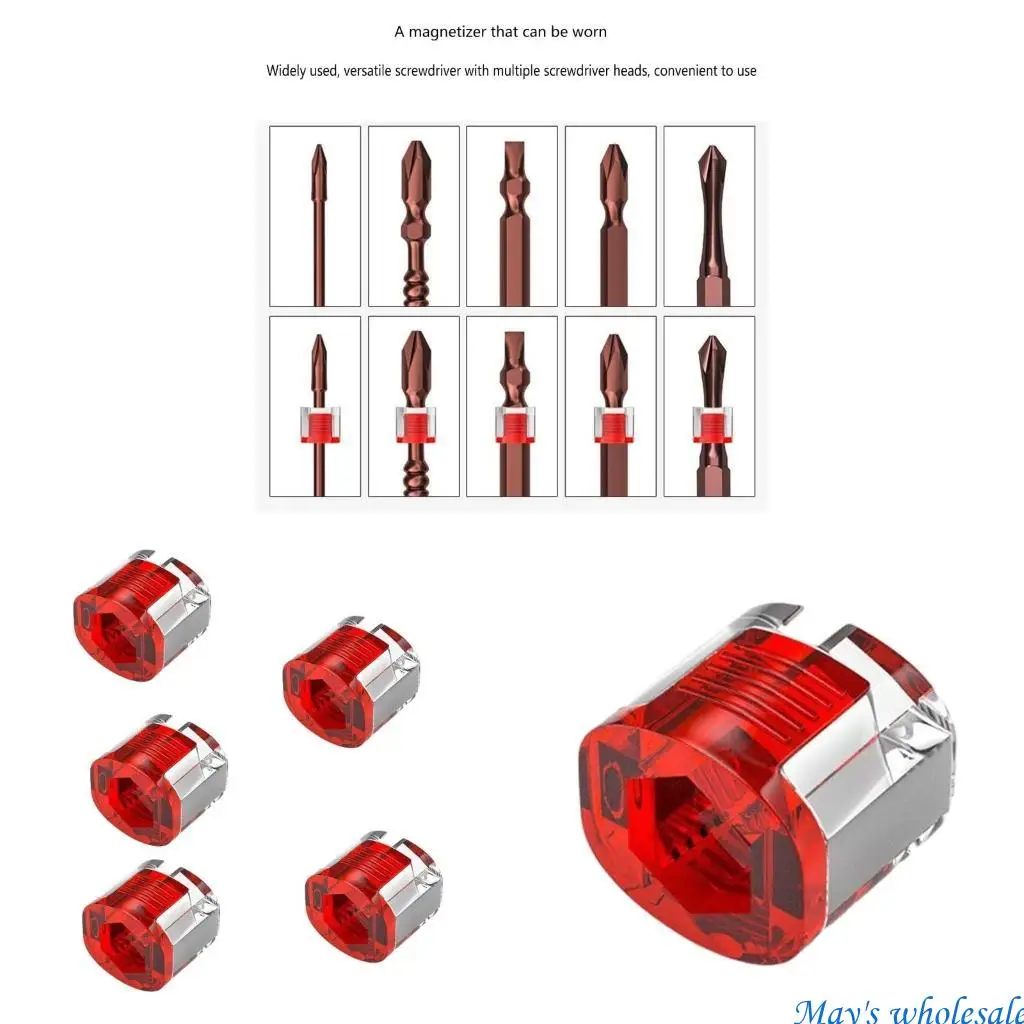 A magnetizer that can be worn

Widely used, versatile screwdriver with multiple screwdriver heads, convenient to use

May's wholesale