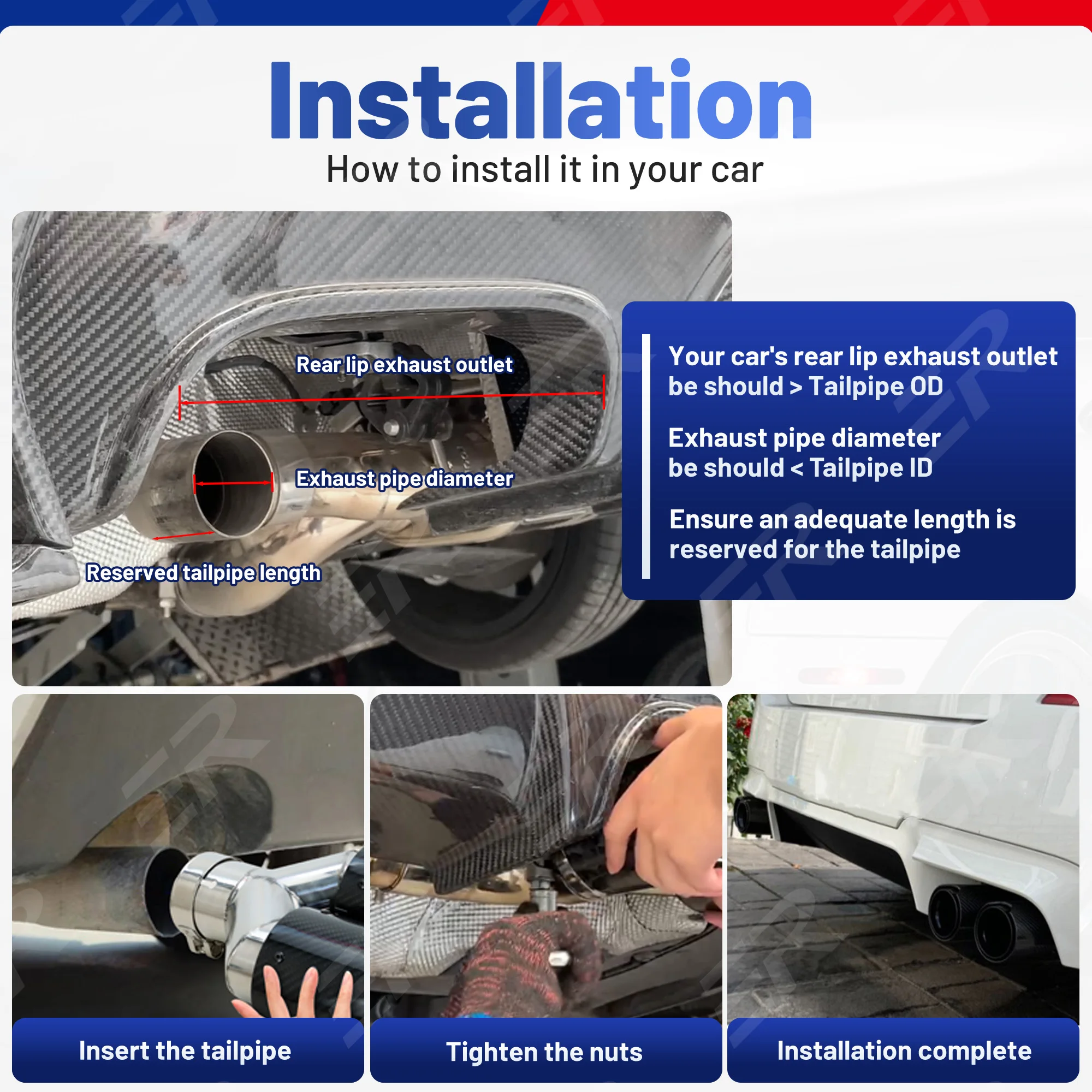 Installation
How to install it in your car

Rear lip exhaust outlet
Exhaust pipe diameter
Reserved tailpipe length

Your car's rear lip exhaust outlet be should > Tailpipe OD

Exhaust pipe diameter be should < Tailpipe ID

Ensure an adequate length is reserved for the tailpipe

Insert the tailpipe

Tighten the nuts

Installation complete