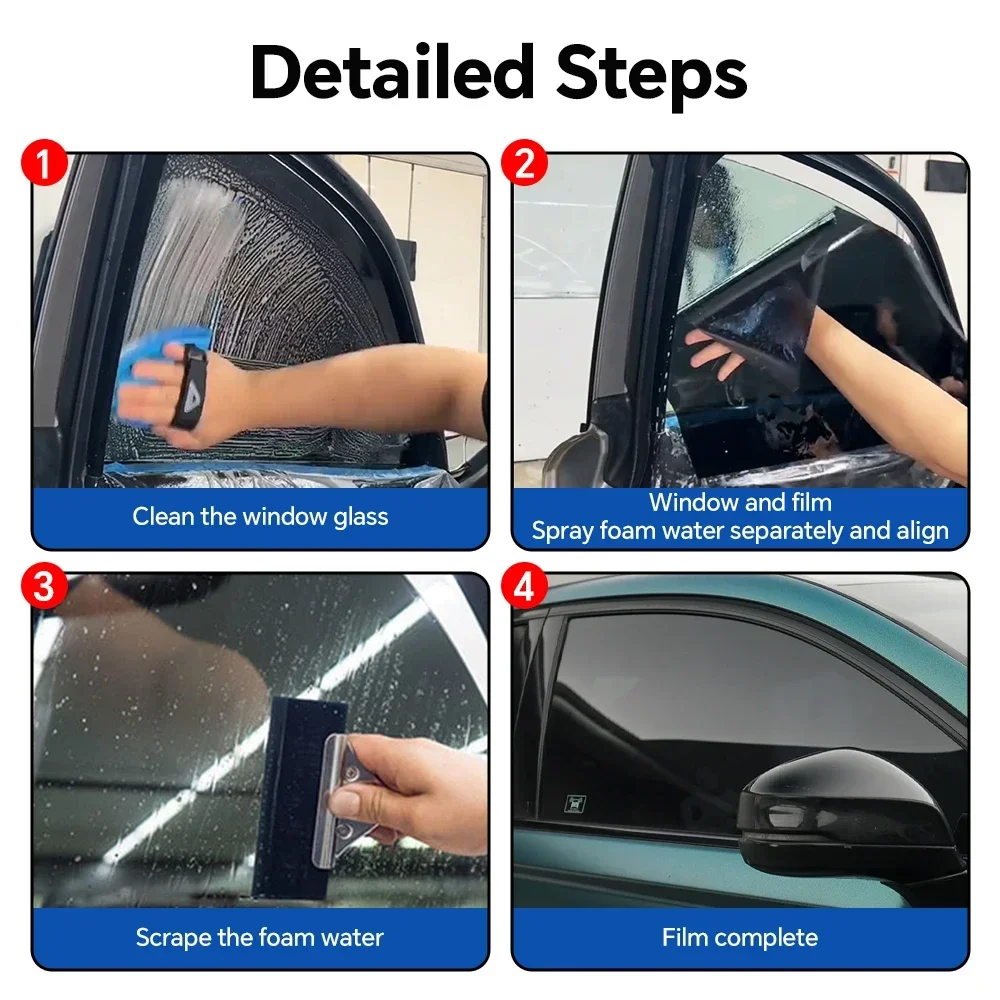 Detailed Steps

1
Clean the window glass

2
Window and film
Spray foam water separately and align

3
Scrape the foam water

4
Film complete