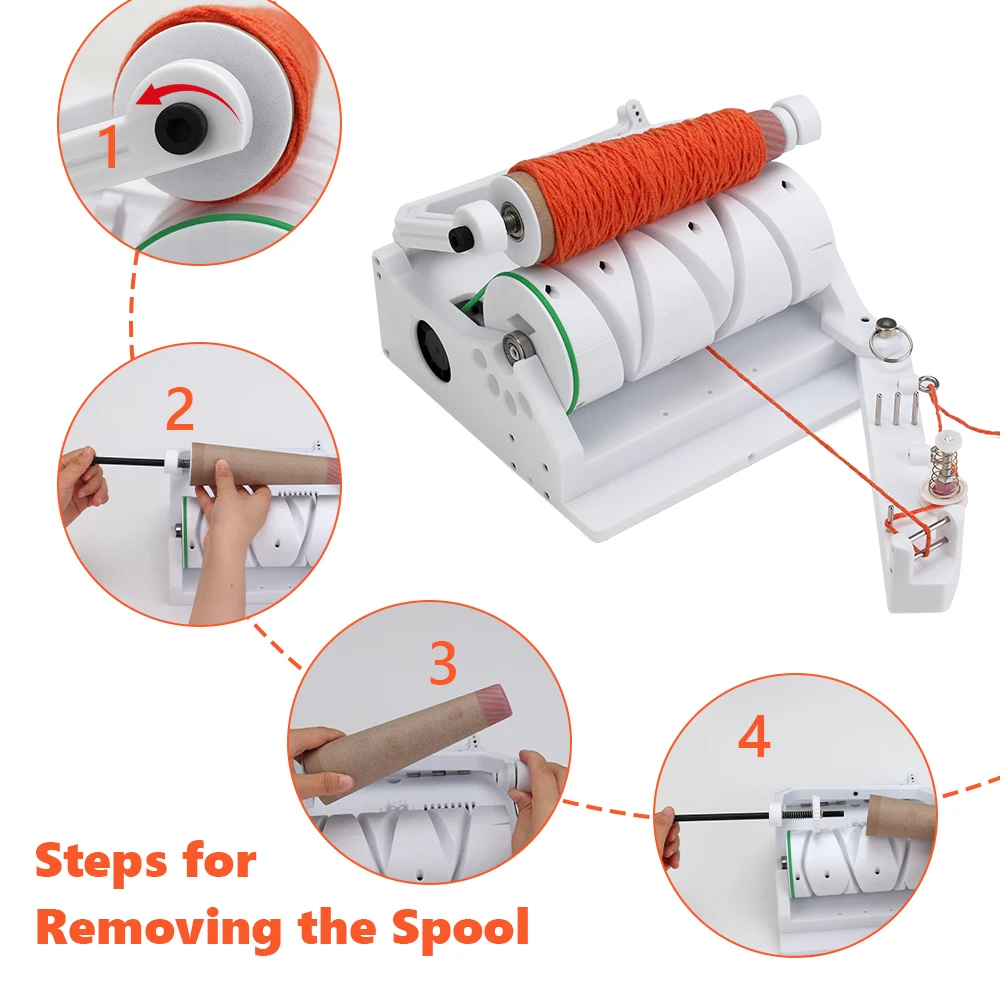 1

2

3

4

Steps for
Removing the Spool