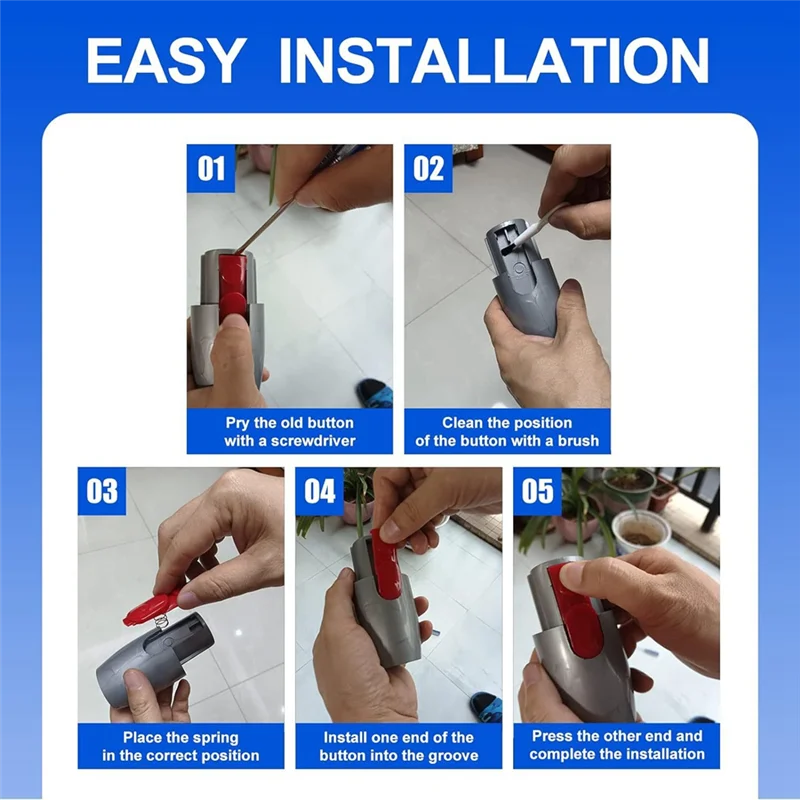 EASY INSTALLATION

01

Pry the old button with a screwdriver

02

Clean the position of the button with a brush

03

Place the spring in the correct position

04

Install one end of the button into the groove

05

Press the other end and complete the installation