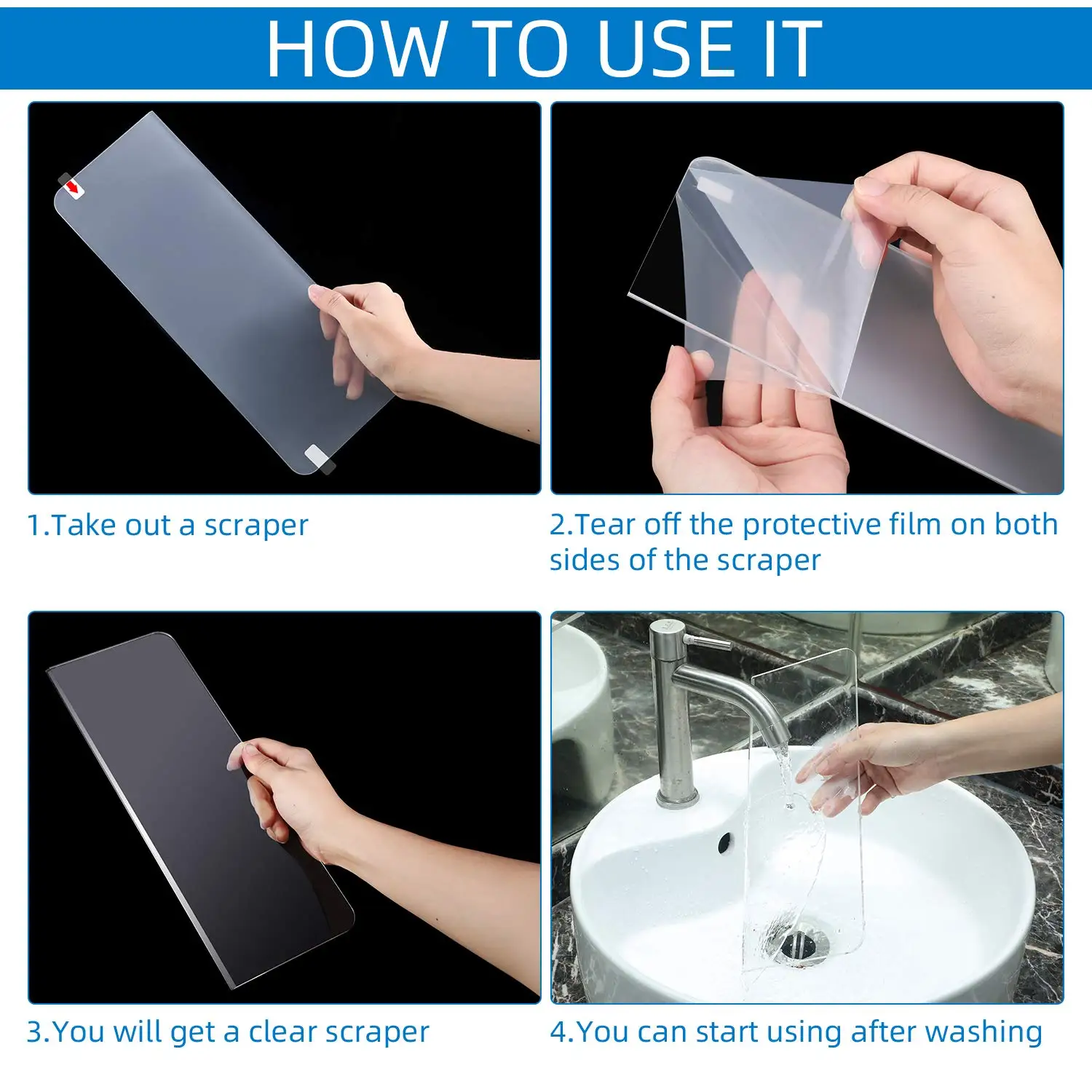 HOW TO USE IT

1.Take out a scraper

2.Tear off the protective film on both sides of the scraper

3.You will get a clear scraper

4.You can start using after washing