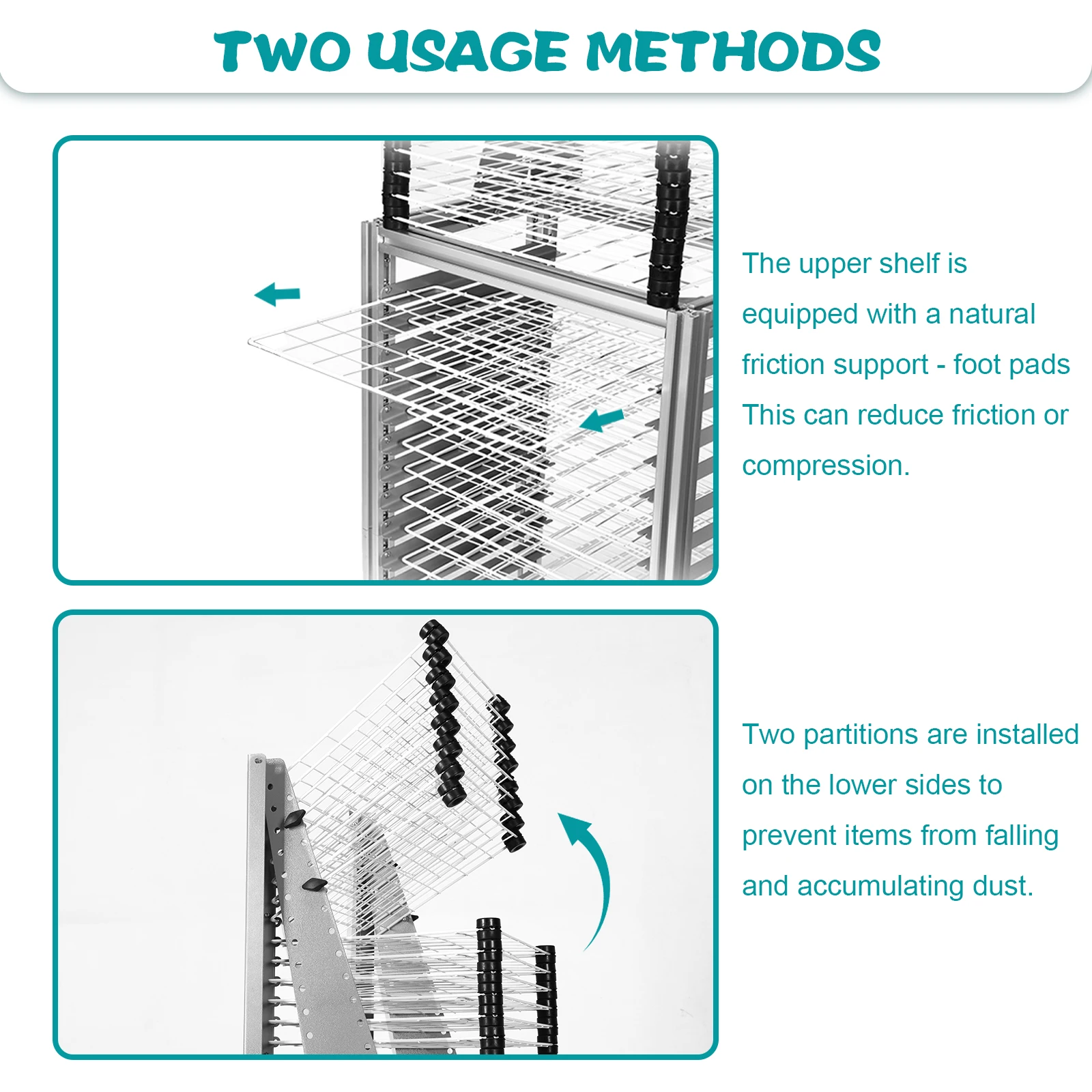 TWO USAGE METHODS

The upper shelf is equipped with a natural friction support - foot pads This can reduce friction or compression.

Two partitions are installed on the lower sides to prevent items from falling and accumulating dust.