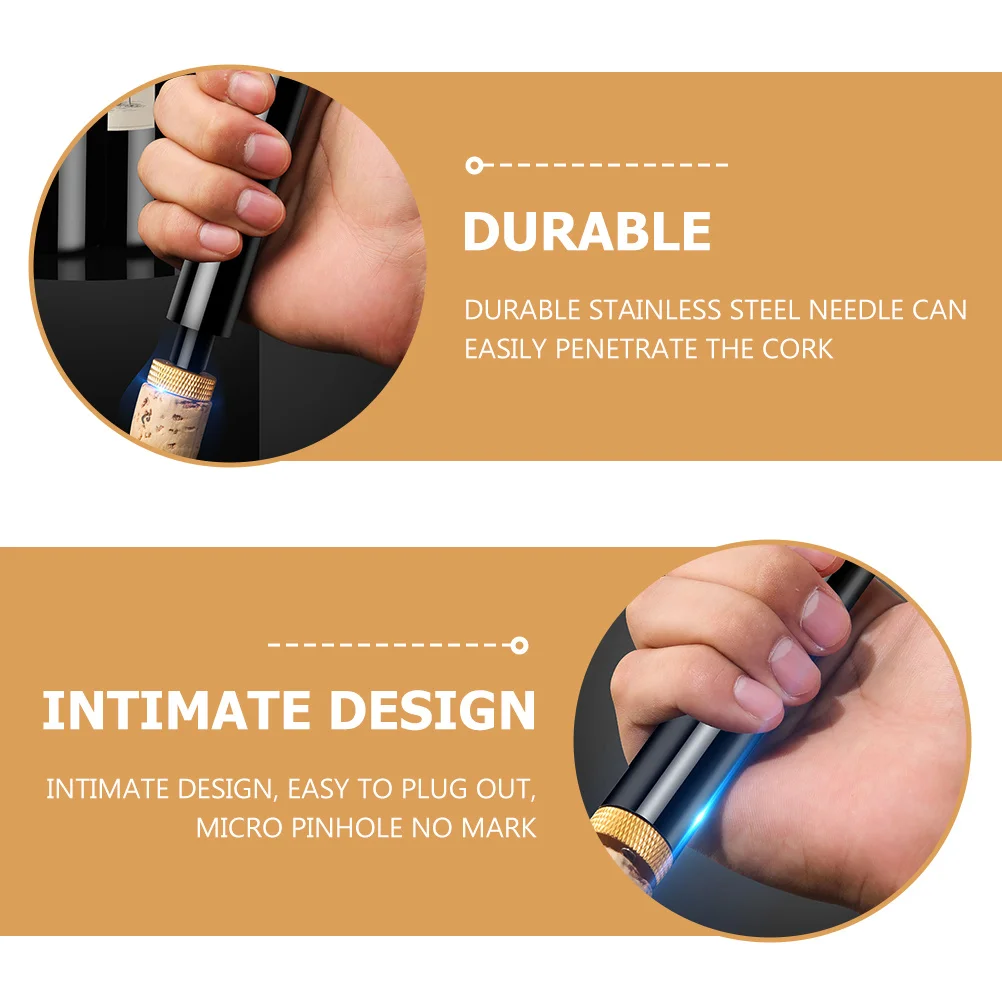 DURABLE

DURABLE STAINLESS STEEL NEEDLE CAN EASILY PENETRATE THE CORK

INTIMATE DESIGN

INTIMATE DESIGN, EASY TO PLUG OUT, MICRO PINHOLE NO MARK