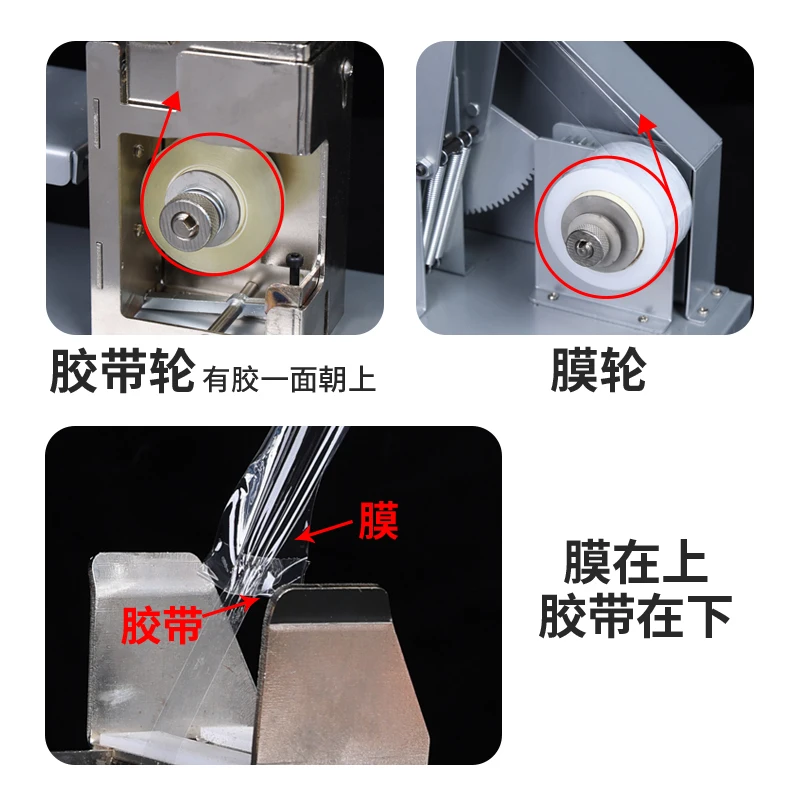 胶带轮 有胶一面朝上

膜轮

膜

胶带

膜在上
胶带在下