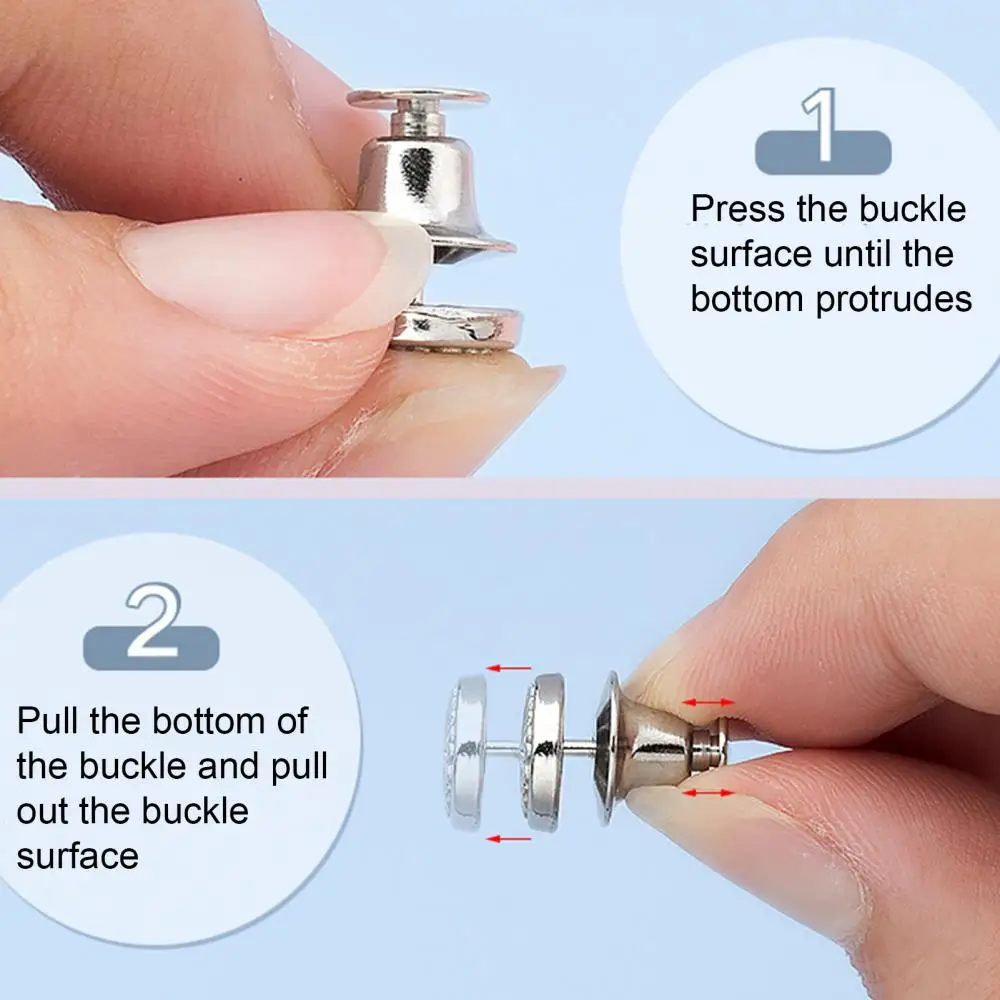 1

Press the buckle surface until the bottom protrudes

2

Pull the bottom of the buckle and pull out the buckle surface