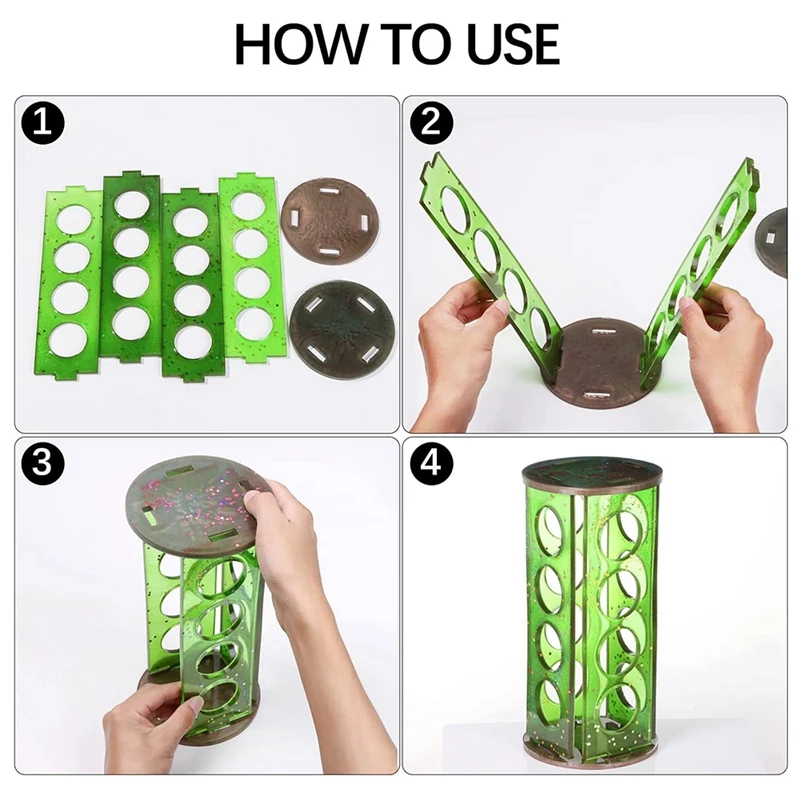 HOW TO USE

1

2

3

4