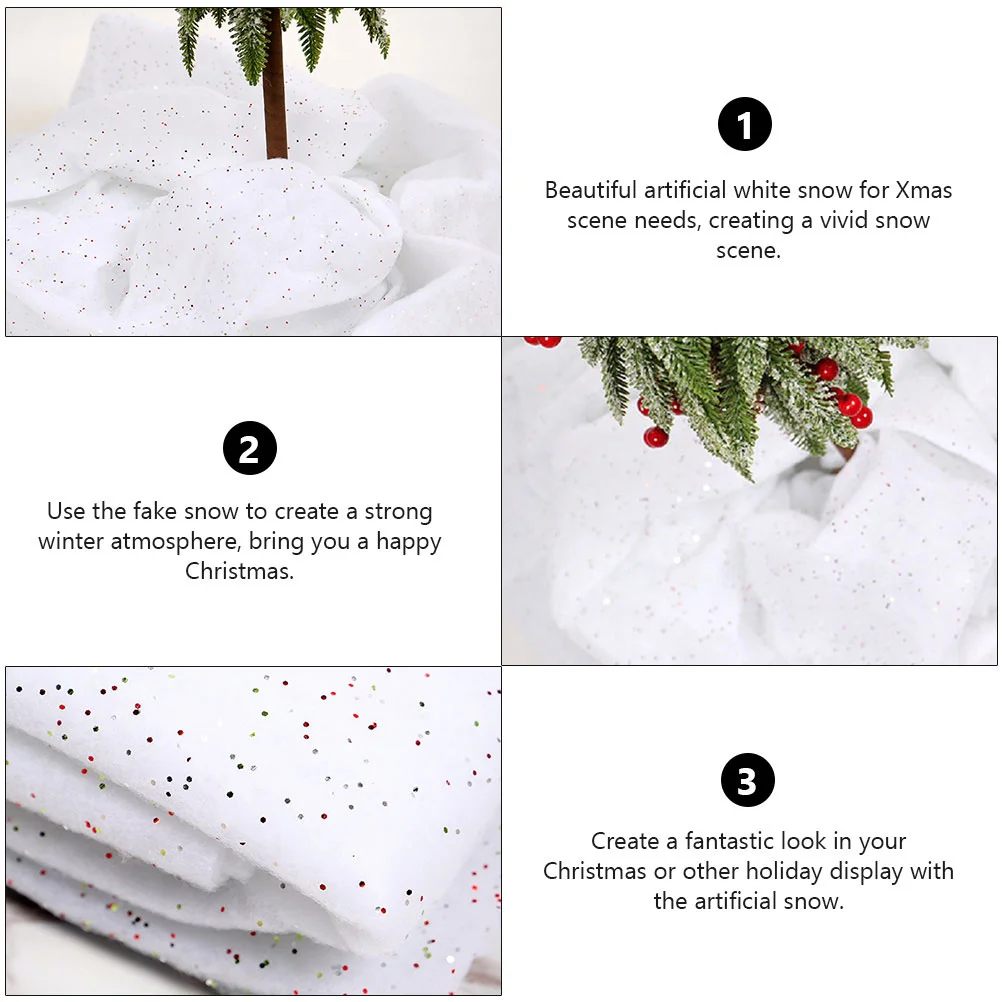 1

Beautiful artificial white snow for Xmas scene needs, creating a vivid snow scene.

2

Use the fake snow to create a strong winter atmosphere, bring you a happy Christmas.

3

Create a fantastic look in your Christmas or other holiday display with the artificial snow.