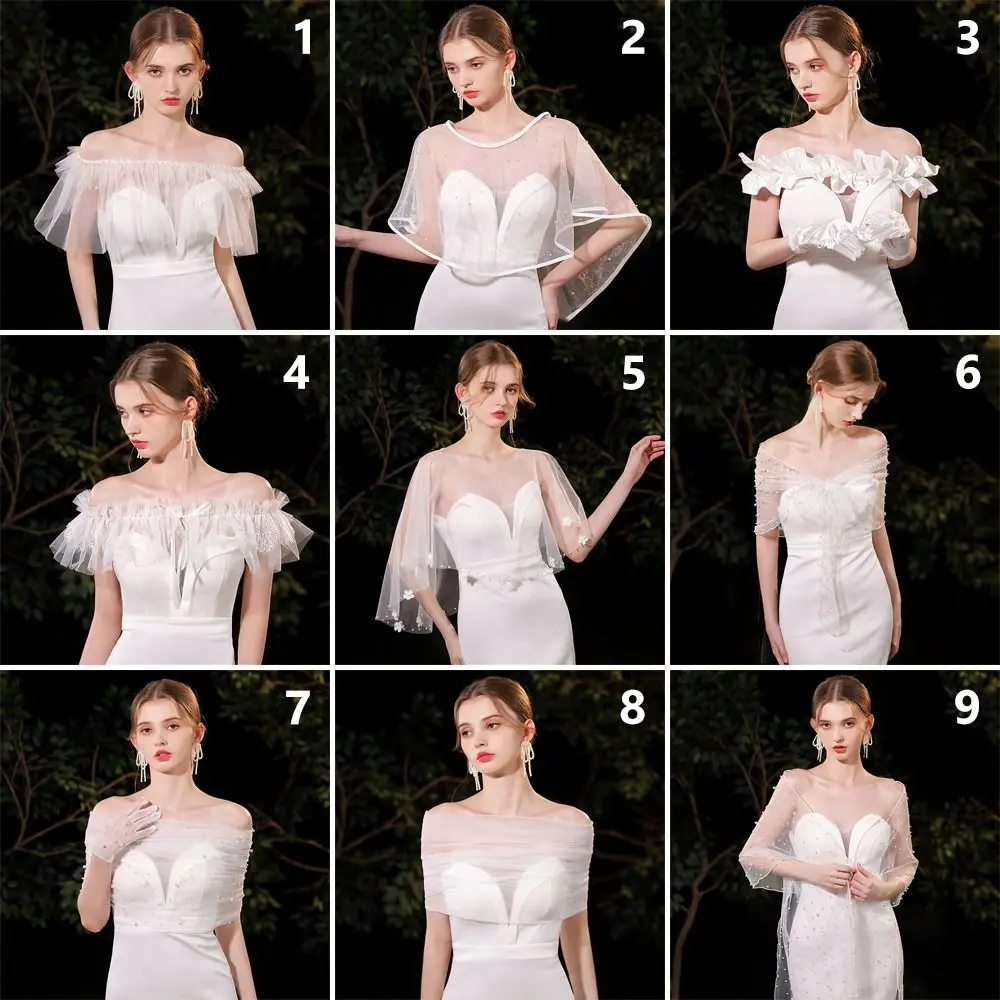 1
2
3
4
5
6
7
8
9