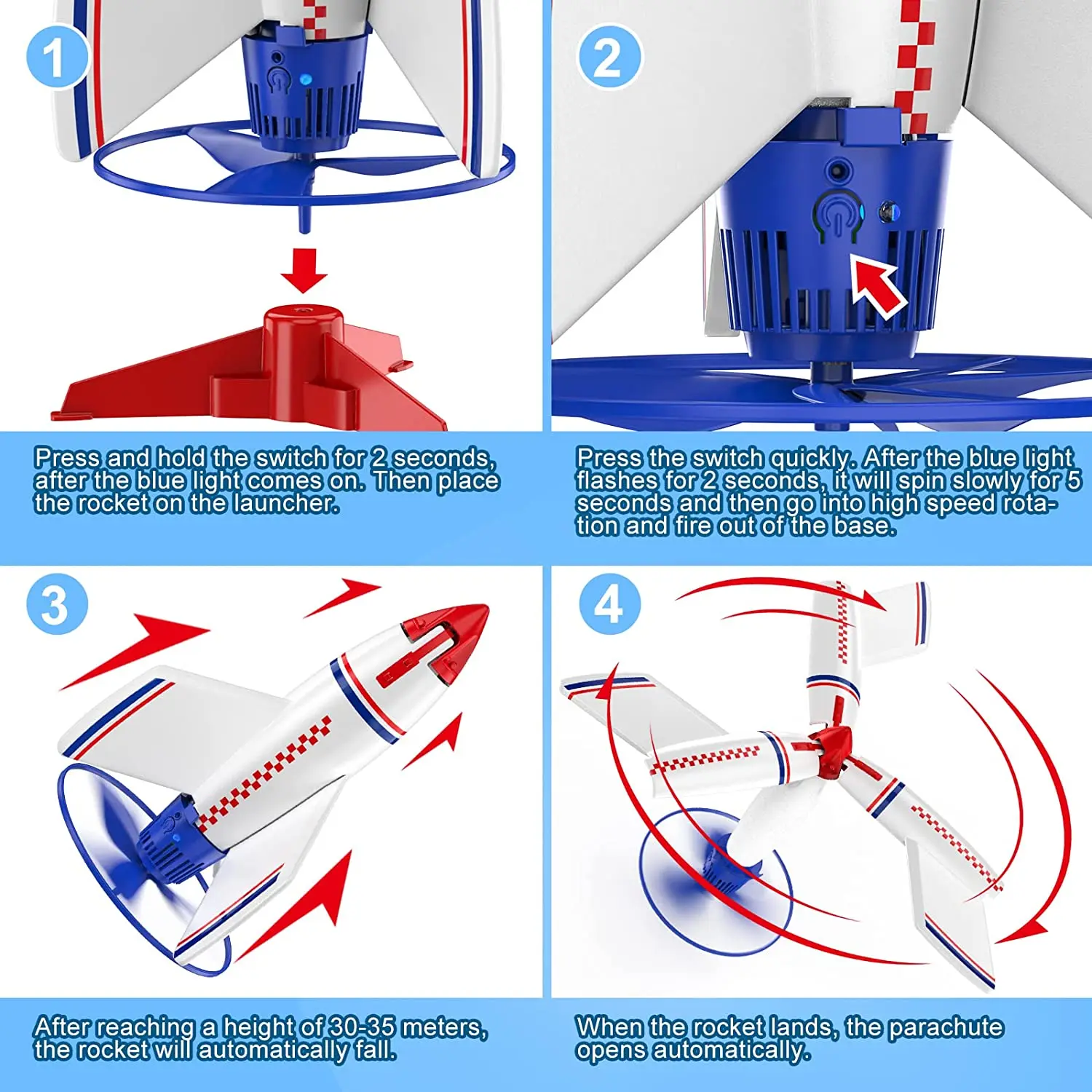 1

Press and hold the switch for 2 seconds, after the blue light comes on. Then place the rocket on the launcher.

2

Press the switch quickly. After the blue light flashes for 2 seconds, it will spin slowly for 5 seconds and then go into high speed rotation and fire out of the base.

3

After reaching a height of 30-35 meters, the rocket will automatically fall.

4

When the rocket lands, the parachute opens automatically.