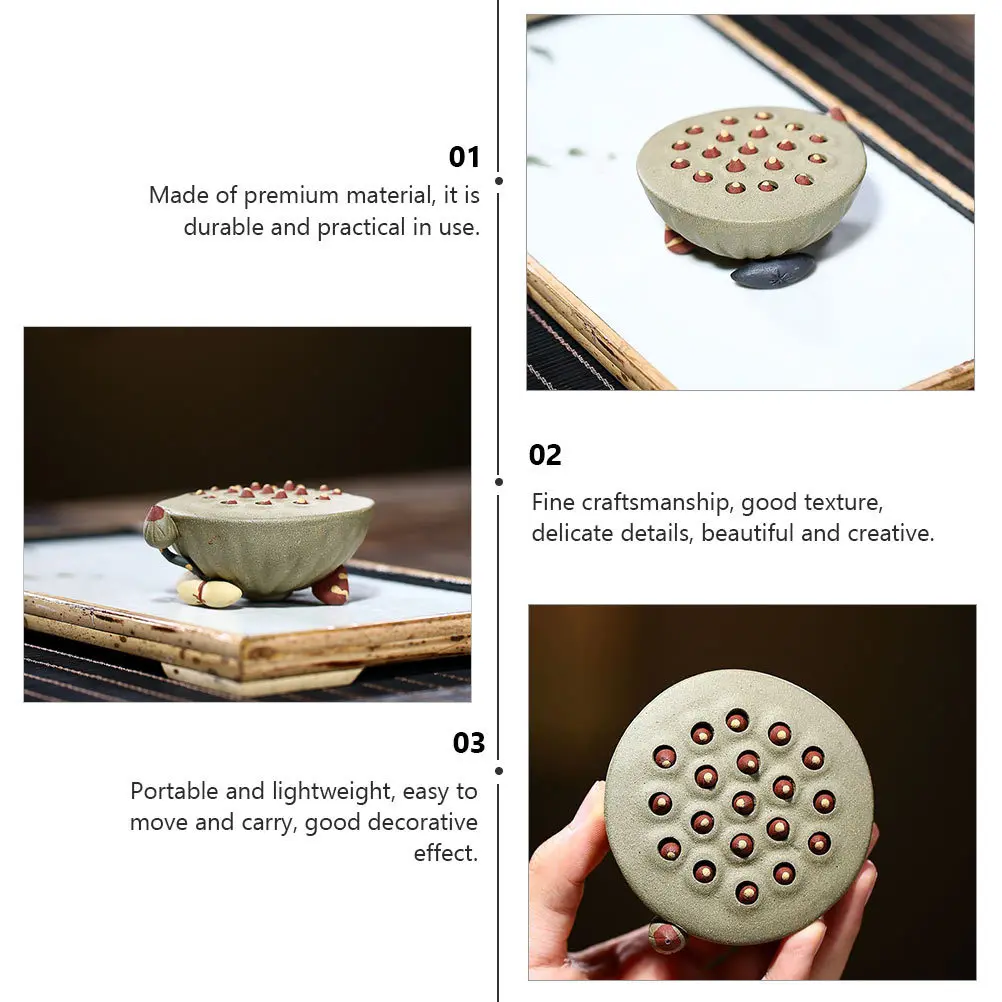 01

Made of premium material, it is durable and practical in use.

02

Fine craftsmanship, good texture, delicate details, beautiful and creative.

03

Portable and lightweight, easy to move and carry, good decorative effect.