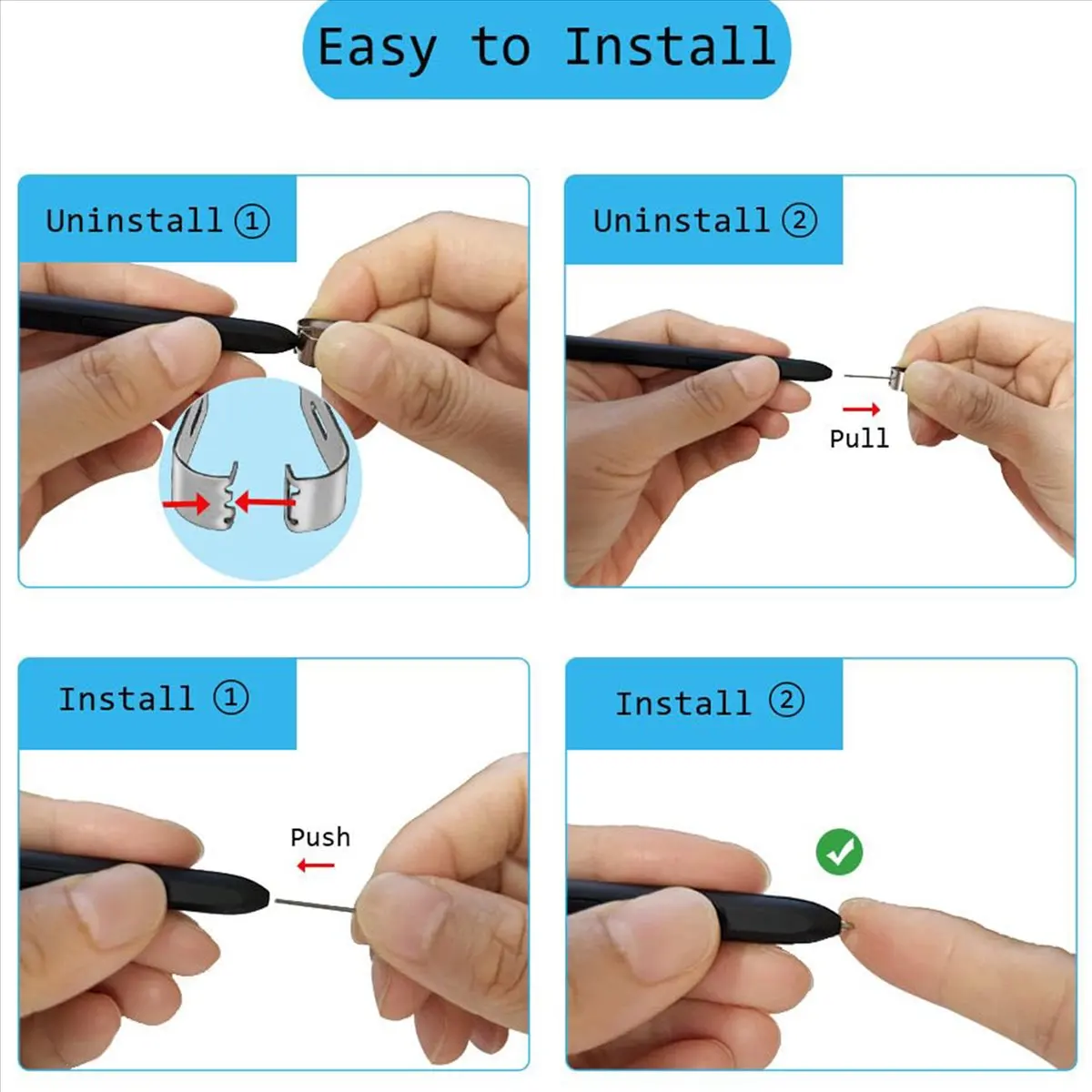 Easy to Install

Uninstall ①

Uninstall ②

Pull

Install ①

Push

Install ②