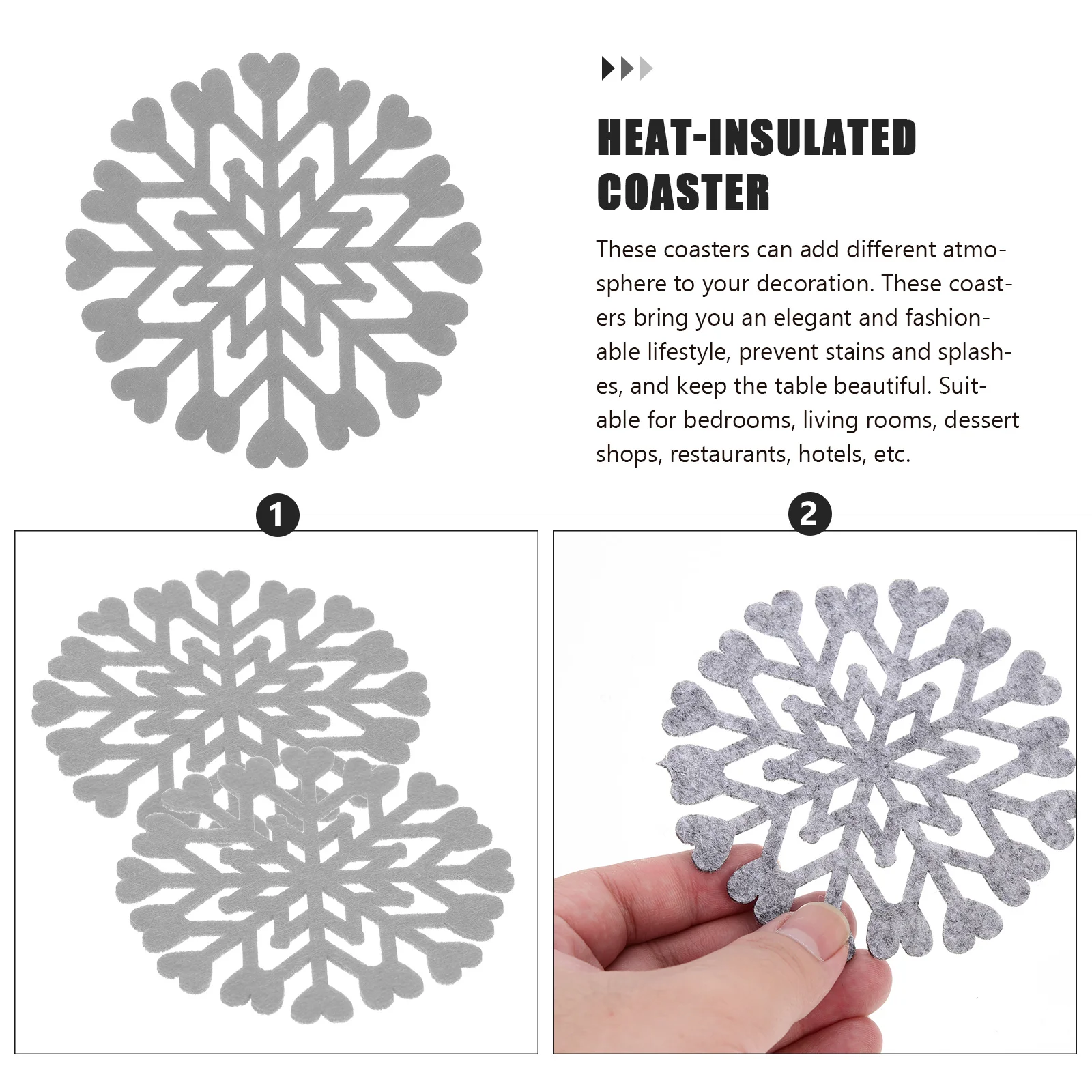 HEAT-INSULATED COASTER

These coasters can add different atmosphere to your decoration. These coasters bring you an elegant and fashionable lifestyle, prevent stains and splashes, and keep the table beautiful. Suitable for bedrooms, living rooms, dessert shops, restaurants, hotels, etc.

1

2