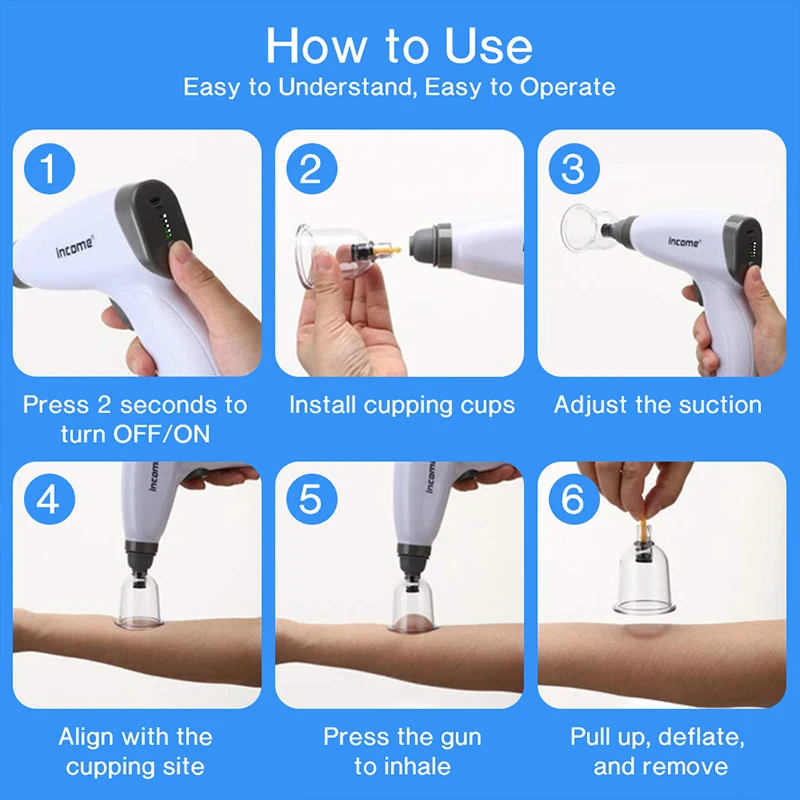 How to Use
Easy to Understand, Easy to Operate

1
Income
Press 2 seconds to turn OFF/ON

2
Install cupping cups

3
Income
Adjust the suction

4
Income
Align with the cupping site

5
Income
Press the gun to inhale

6
Pull up, deflate, and remove